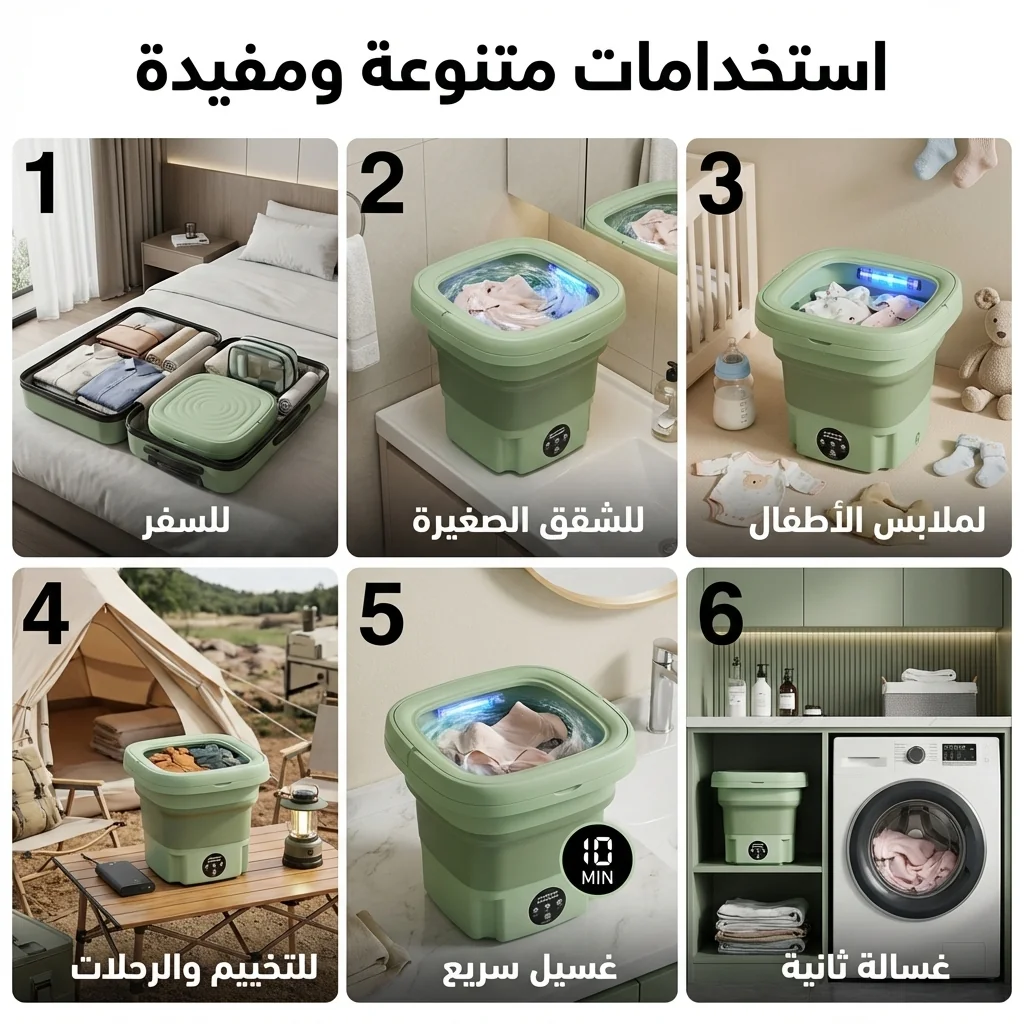 استخدامات متنوعة ومفيدة

1
للسفر

2
للشقق الصغيرة

3
لملابس الأطفال

4
للتخييم والرحلات

5
10
MIN
غسيل سريع

6
غسالة ثانية