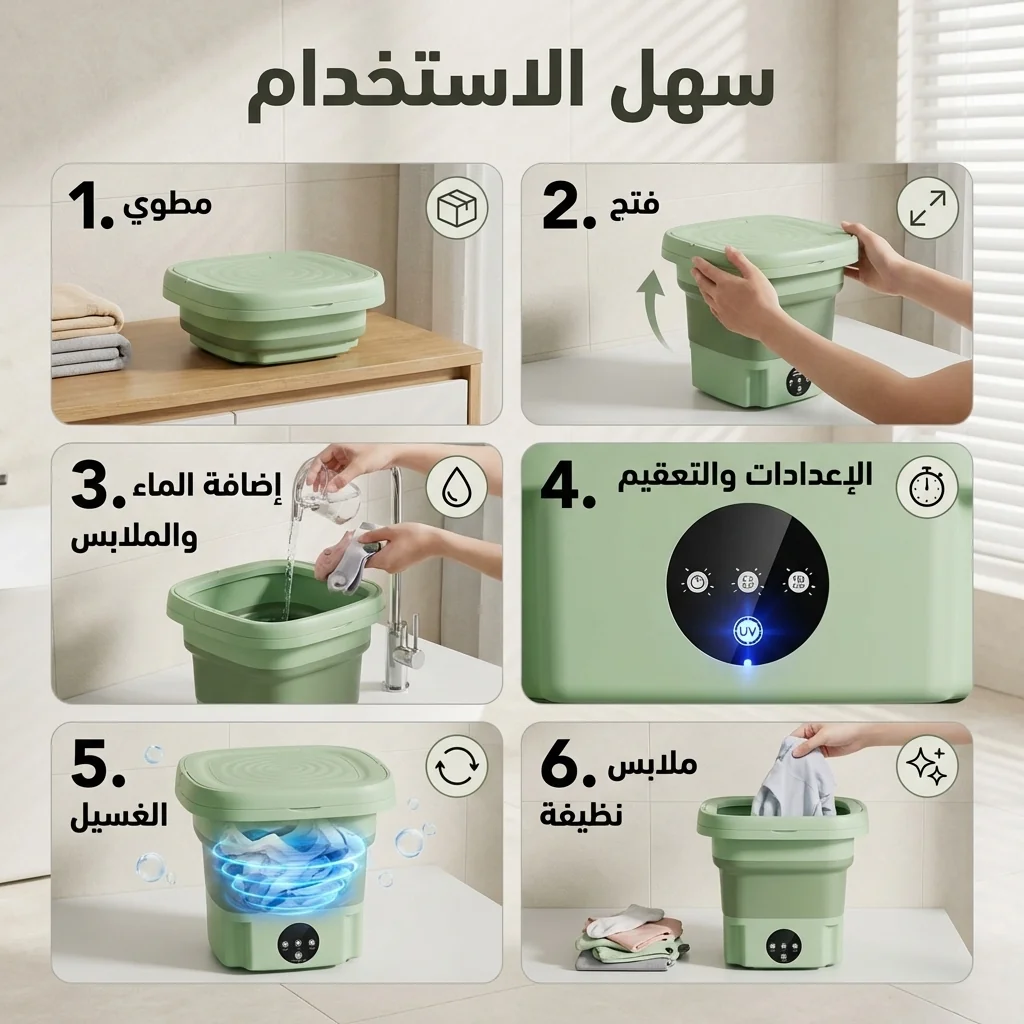 سهل الاستخدام

1. مطوي

2. فتح

3. إضافة الماء والملابس

4. الإعدادات والتعقيم

UV

5. الغسيل

6. ملابس نظيفة