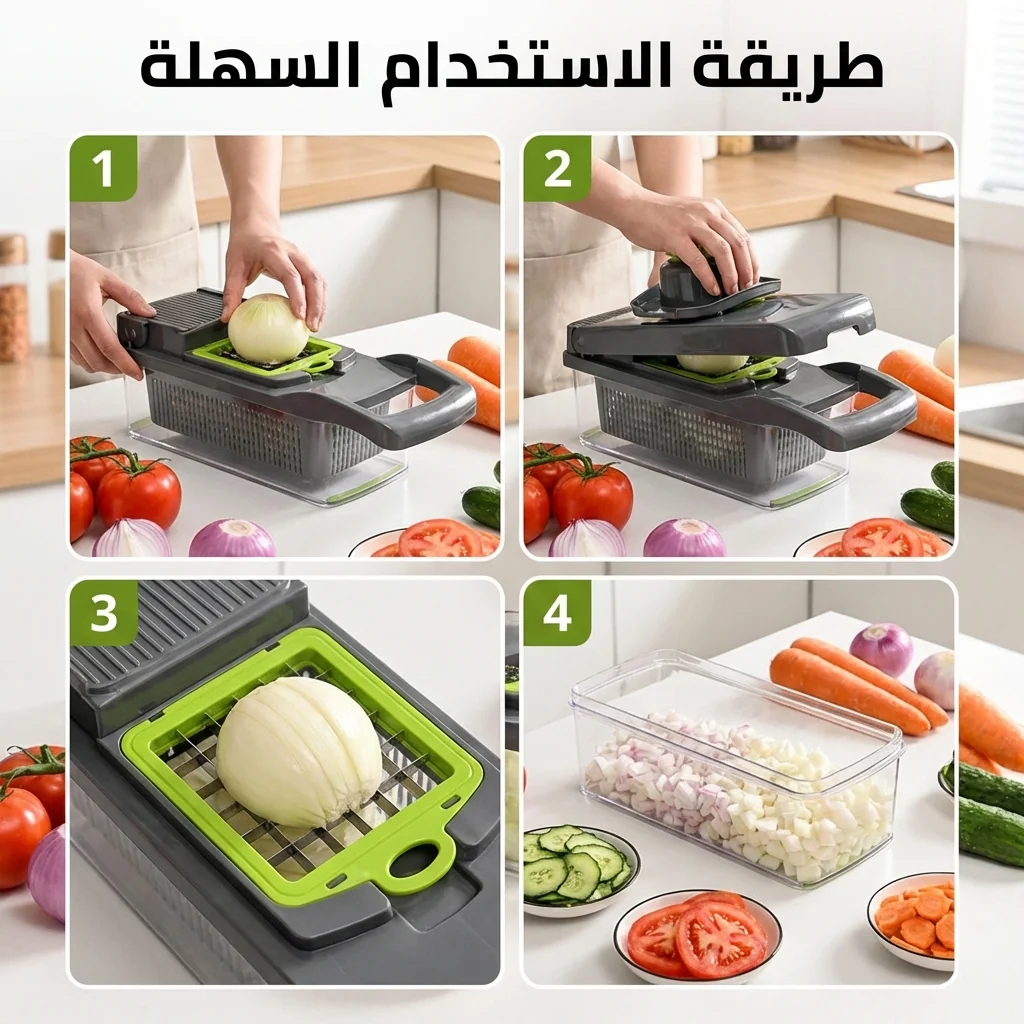 طريقة الاستخدام السهلة

1

2

3

4