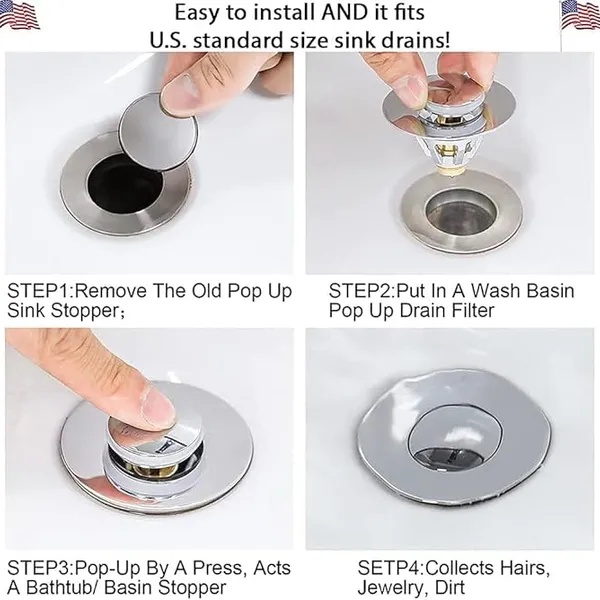 Easy to install AND it fits
U.S. standard size sink drains!

STEP1:Remove The Old Pop Up Sink Stopper;

STEP2:Put In A Wash Basin Pop Up Drain Filter

STEP3:Pop-Up By A Press, Acts A Bathtub/ Basin Stopper

SETP4:Collects Hairs, Jewelry, Dirt