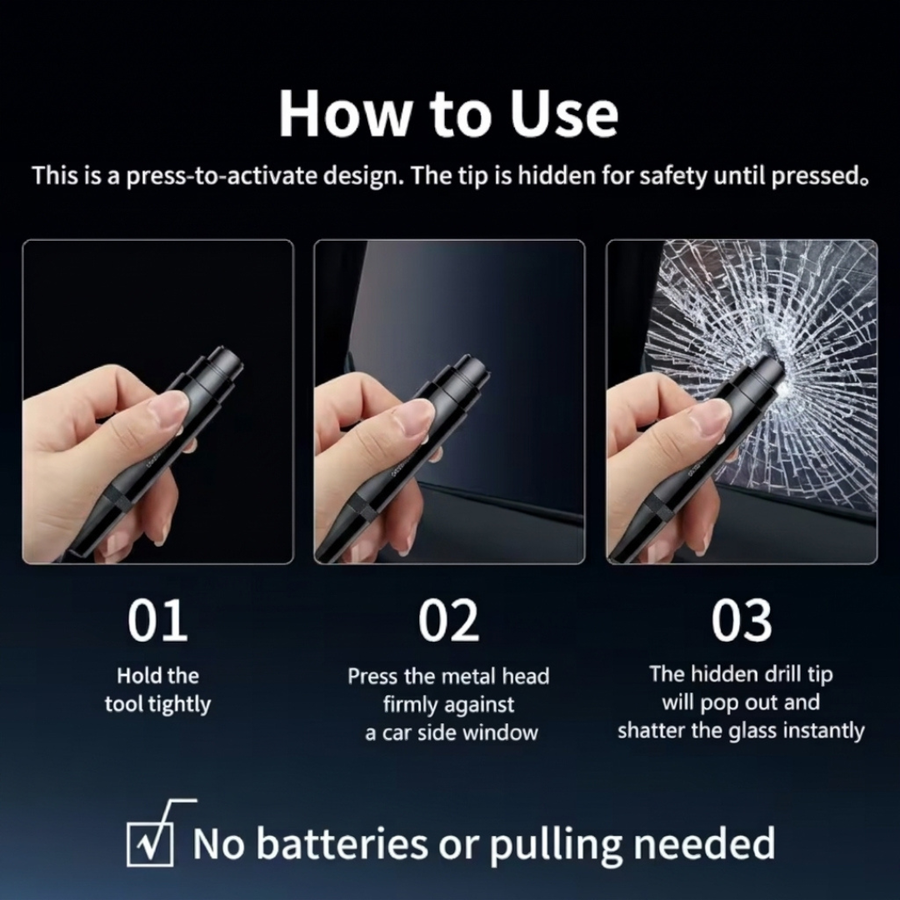 How to Use

This is a press-to-activate design. The tip is hidden for safety until pressed。

01

Hold the tool tightly

02

Press the metal head firmly against a car side window

03

The hidden drill tip will pop out and shatter the glass instantly

☑ No batteries or pulling needed