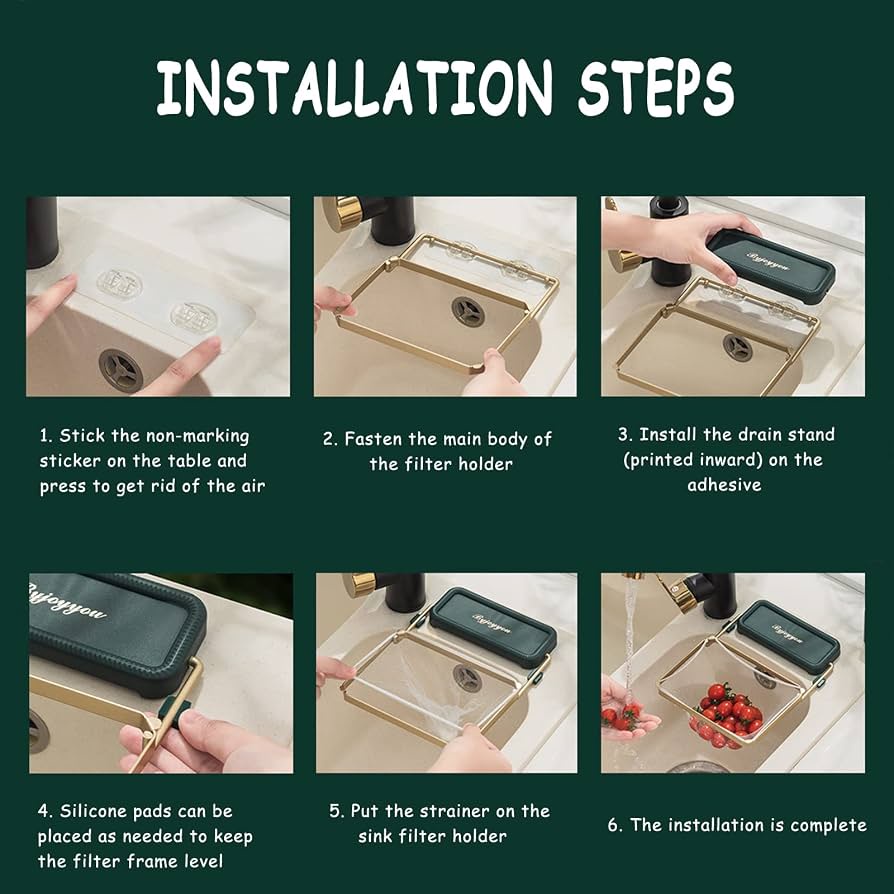 INSTALLATION STEPS

1. Stick the non-marking sticker on the table and press to get rid of the air

2. Fasten the main body of the filter holder

3. Install the drain stand (printed inward) on the adhesive

4. Silicone pads can be placed as needed to keep the filter frame level

5. Put the strainer on the sink filter holder

6. The installation is complete