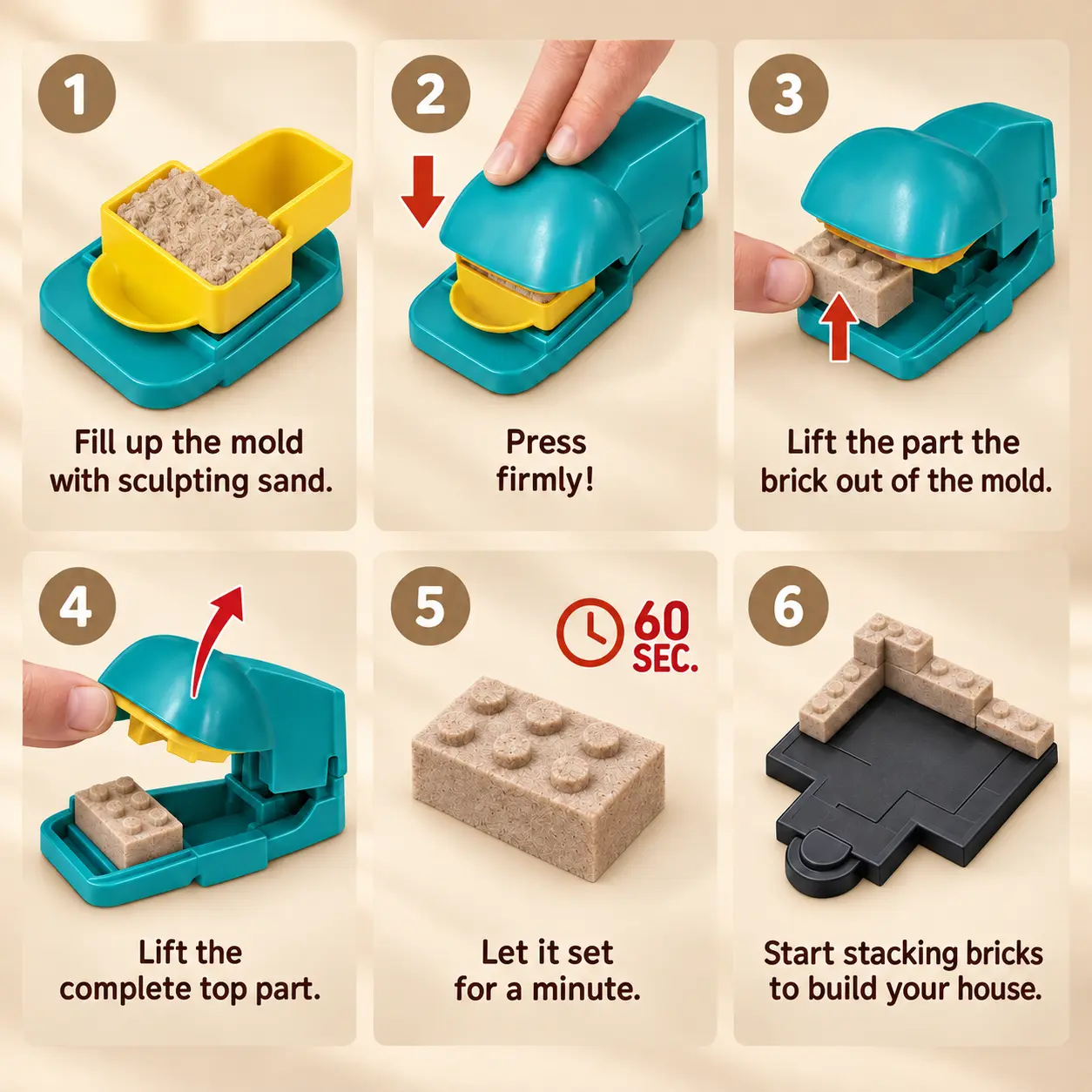 1

Fill up the mold with sculpting sand.

2

Press firmly!

3

Lift the part the brick out of the mold.

4

Lift the complete top part.

5

60 SEC.

Let it set for a minute.

6

Start stacking bricks to build your house.