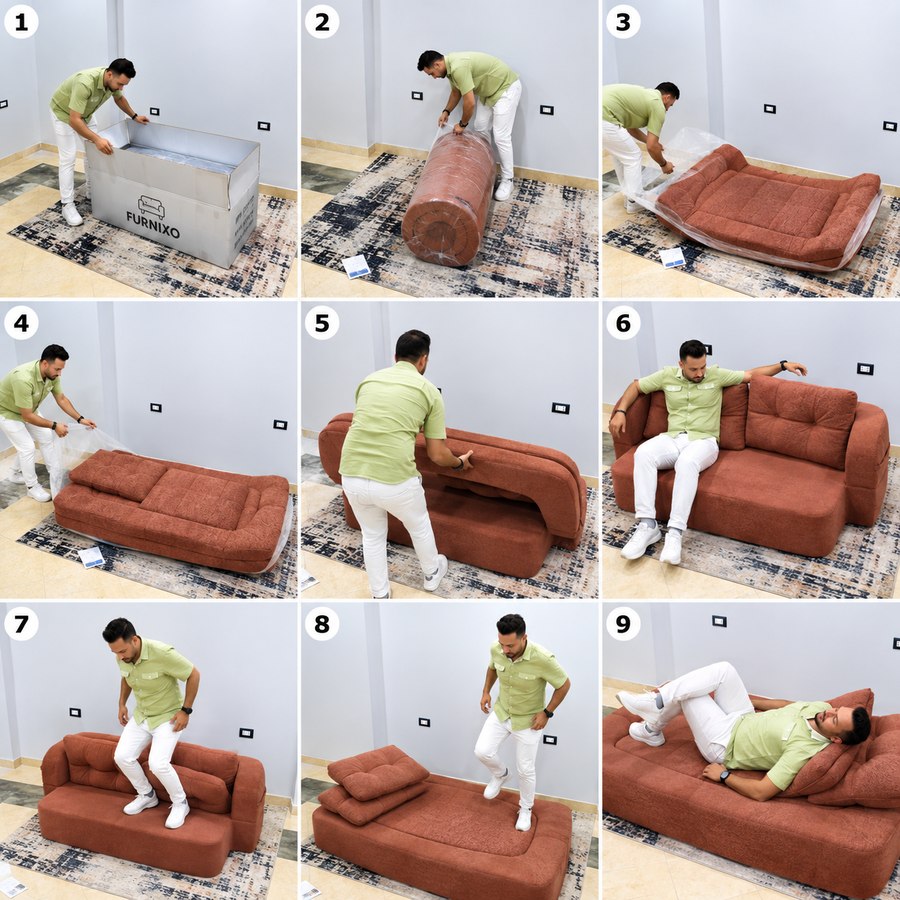 1

FURNIXO

2

3

4

5

6

7

8

9