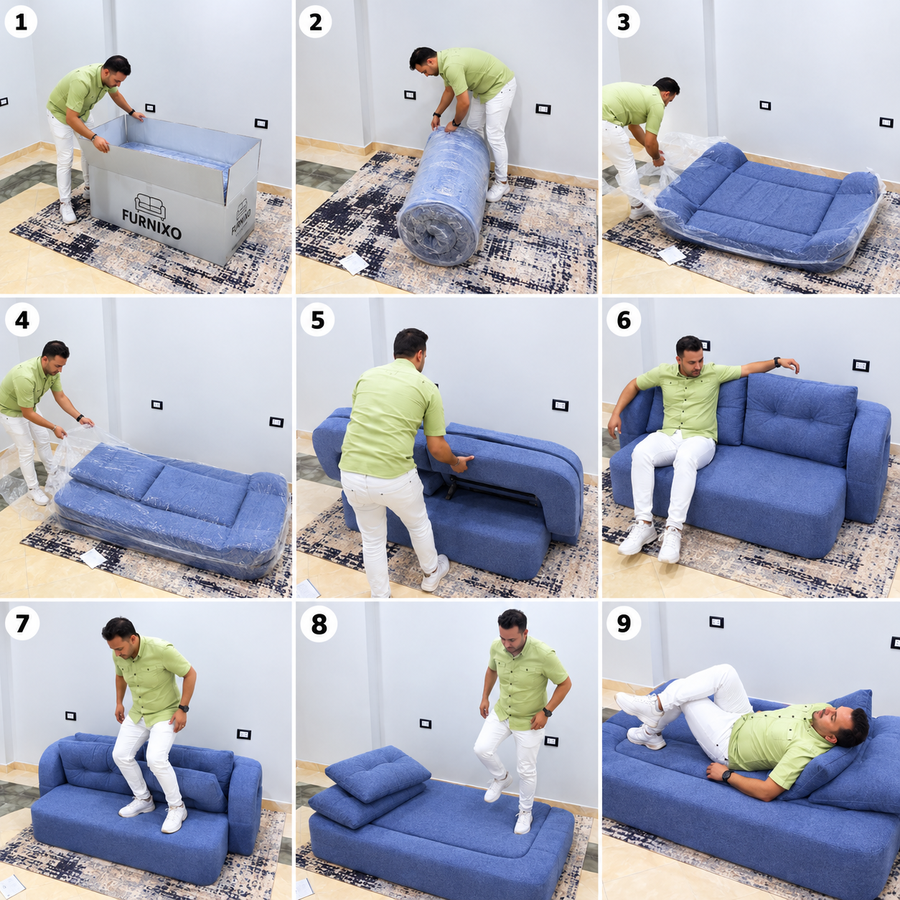 1
FURNIXO
FURNIXO
2
3
4
5
6
7
8
9