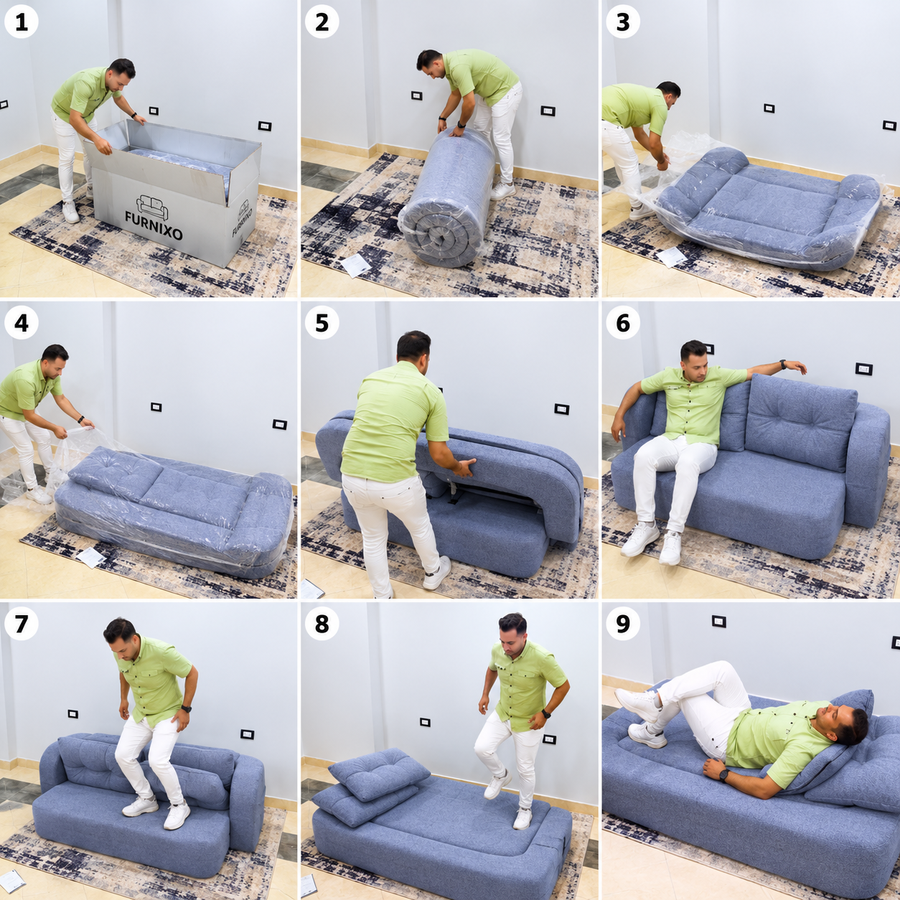 1

FURNIXO

FURNIXO

2

3

4

5

6

7

8

9