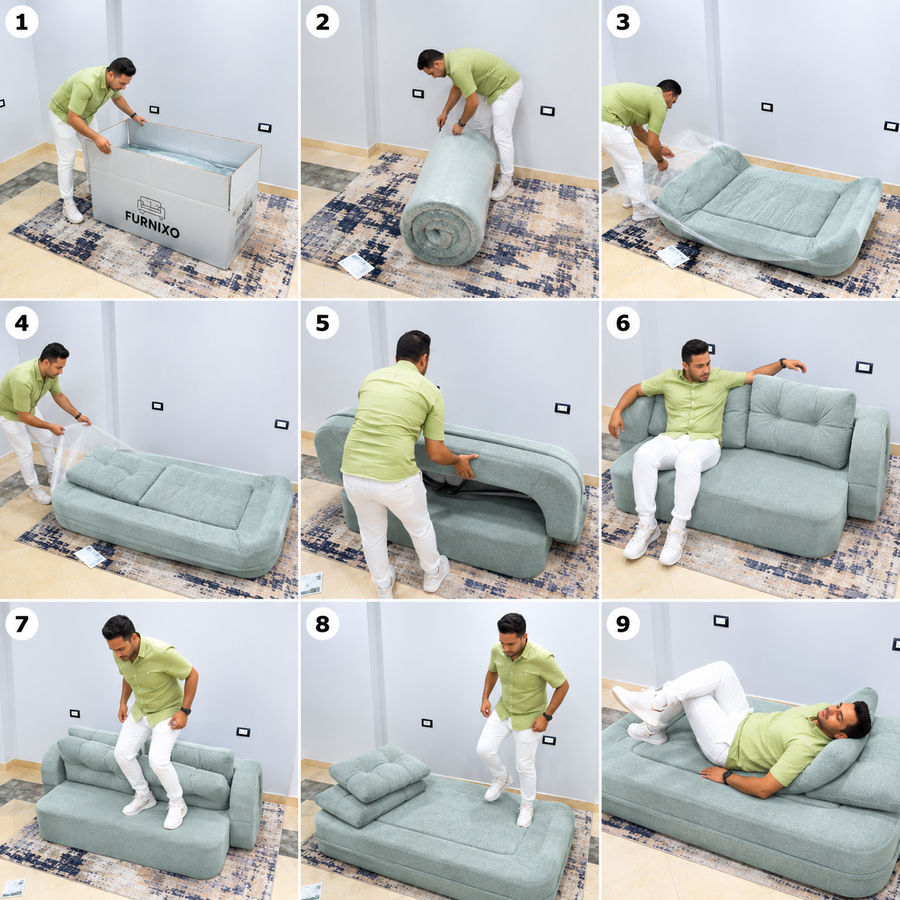 1
FURNIXO
2
3
4
5
6
7
8
9