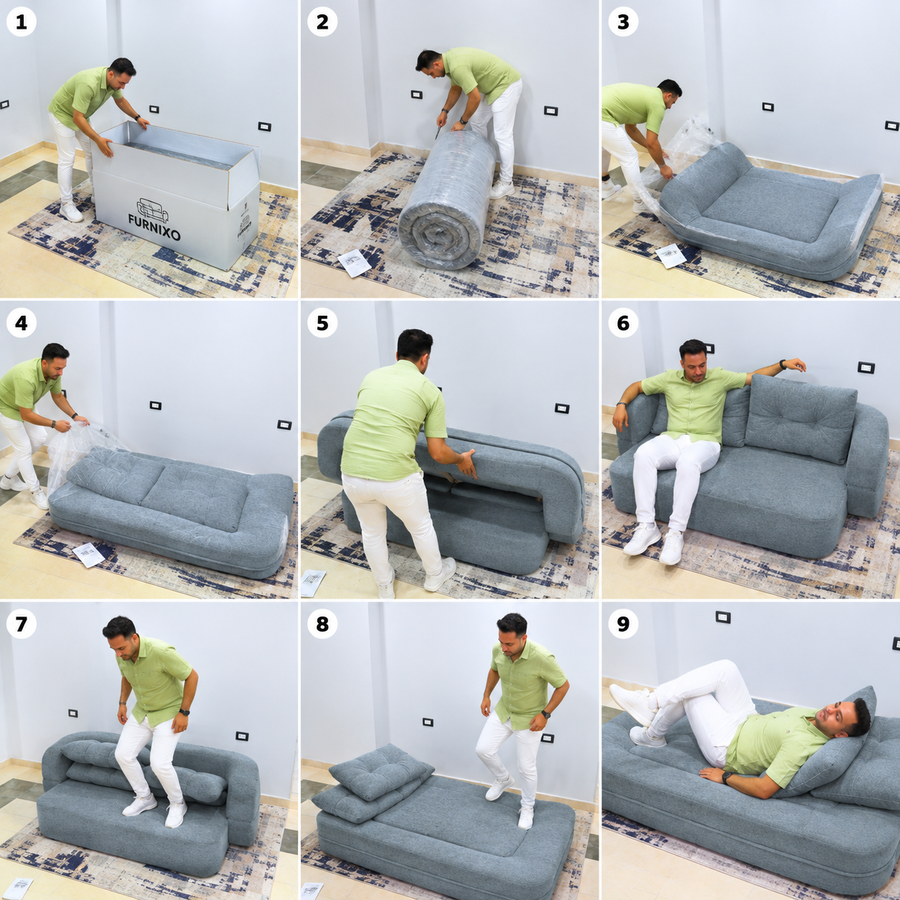 1

FURNIXO

2

3

4

5

6

7

8

9