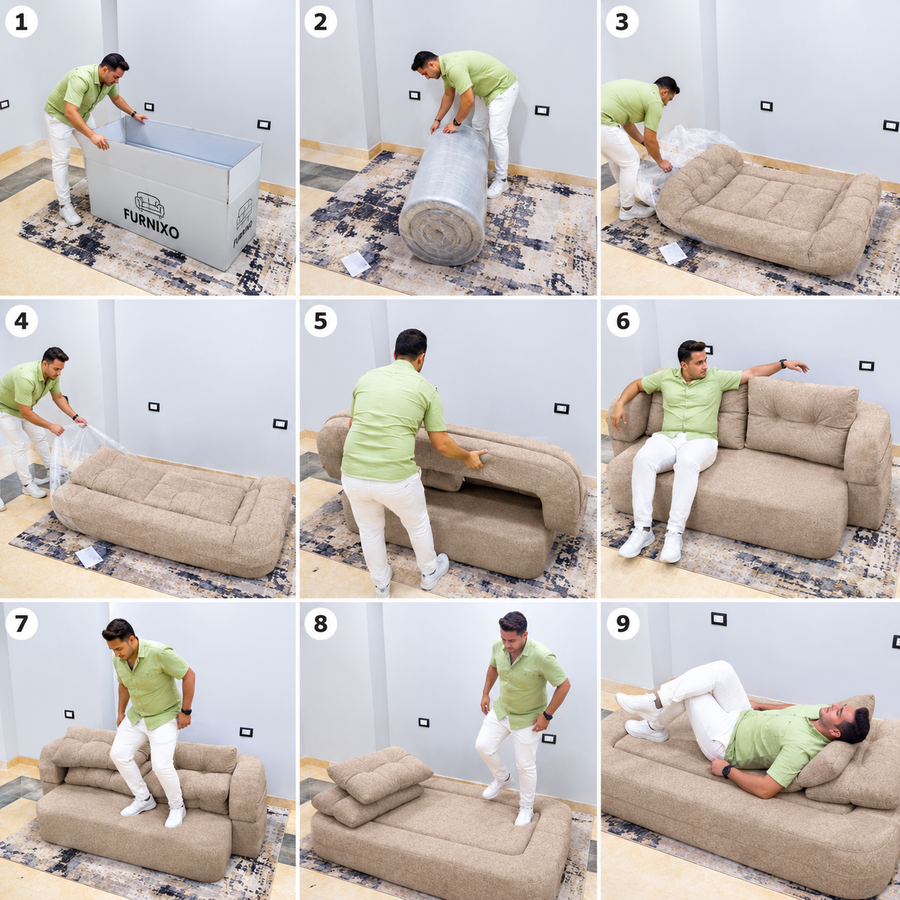 1
FURNIXO
FURNIXO
2
3
4
5
6
7
8
9