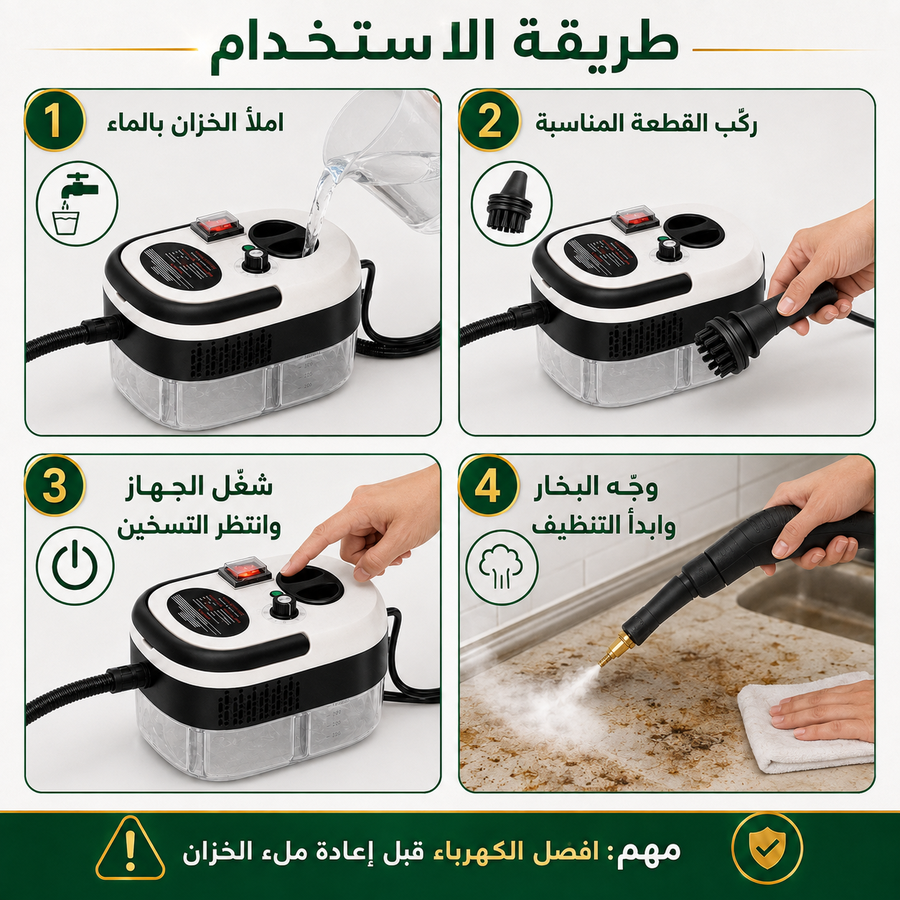 طريقة الاستخدام

1 املأ الخزان بالماء

2 ركّب القطعة المناسبة

3 شغّل الجهاز وانتظر التسخين

4 وجّه البخار وابدأ التنظيف

مهم: افصل الكهرباء قبل إعادة ملء الخزان