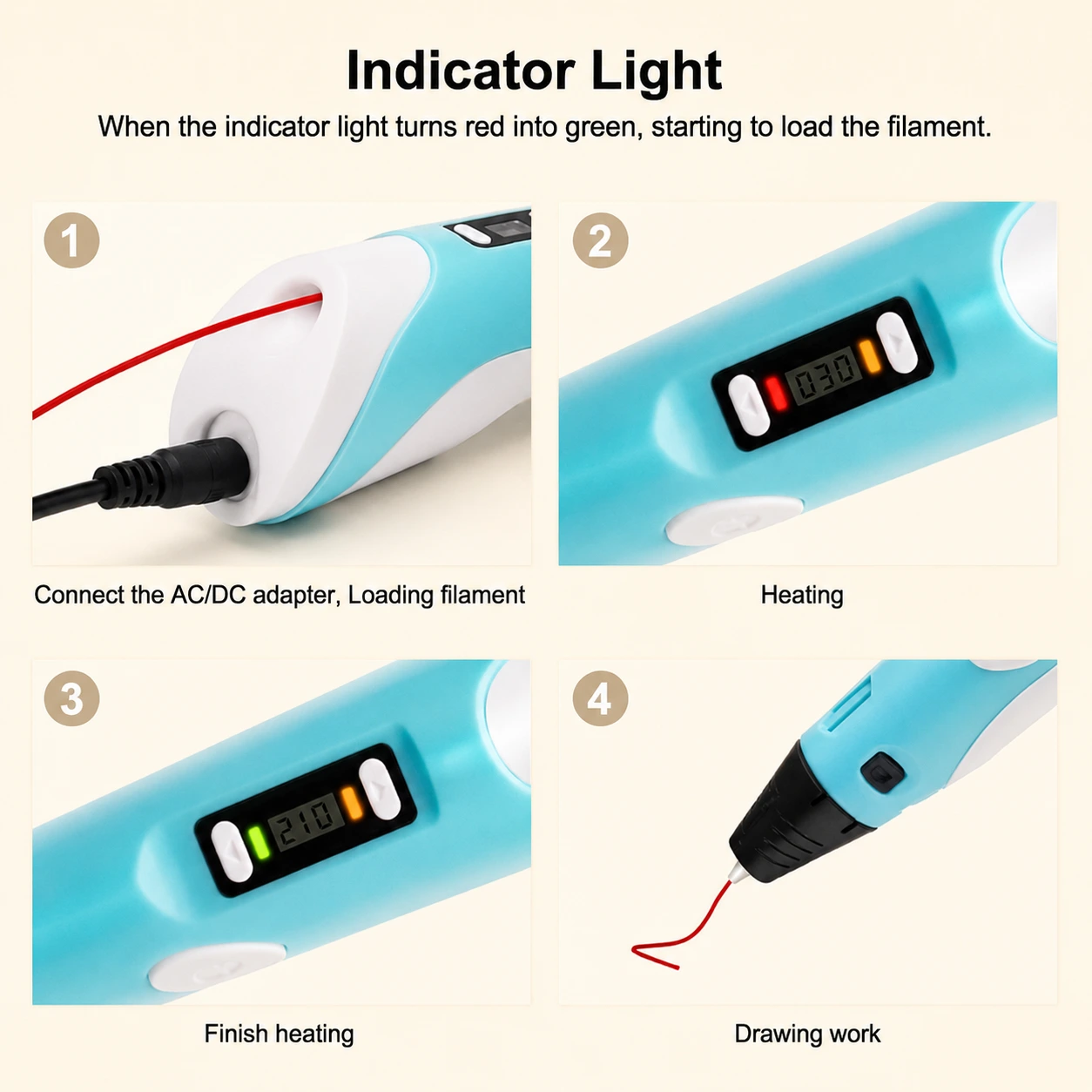 Indicator Light

When the indicator light turns red into green, starting to load the filament.

1

Connect the AC/DC adapter, Loading filament

2

030

Heating

3

210

Finish heating

4

Drawing work