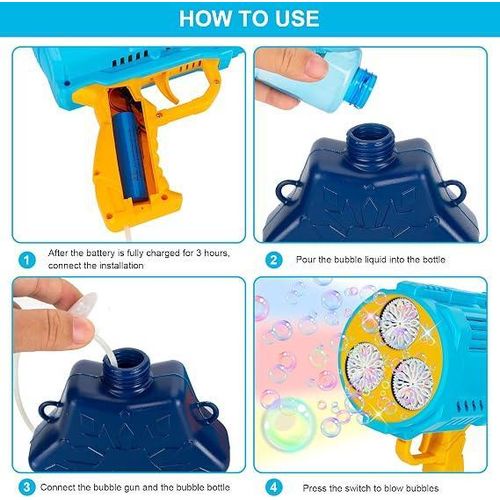 HOW TO USE

1 After the battery is fully charged for 3 hours, connect the installation

2 Pour the bubble liquid into the bottle

3 Connect the bubble gun and the bubble bottle

4 Press the switch to blow bubbles