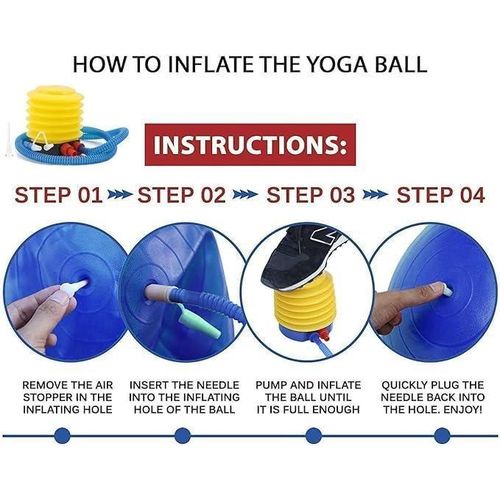 HOW TO INFLATE THE YOGA BALL

INSTRUCTIONS:

STEP 01 STEP 02 STEP 03 STEP 04

REMOVE THE AIR STOPPER IN THE INFLATING HOLE

INSERT THE NEEDLE INTO THE INFLATING HOLE OF THE BALL

PUMP AND INFLATE THE BALL UNTIL IT IS FULL ENOUGH

QUICKLY PLUG THE NEEDLE BACK INTO THE HOLE. ENJOY!