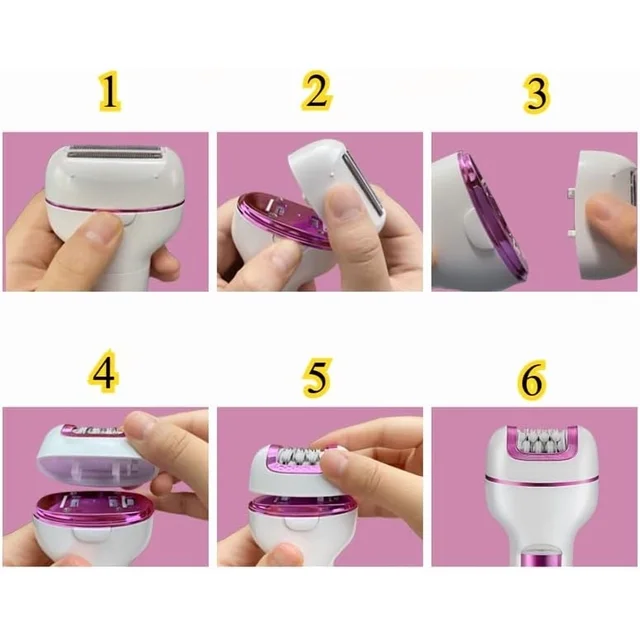 1 2 3

4 5 6