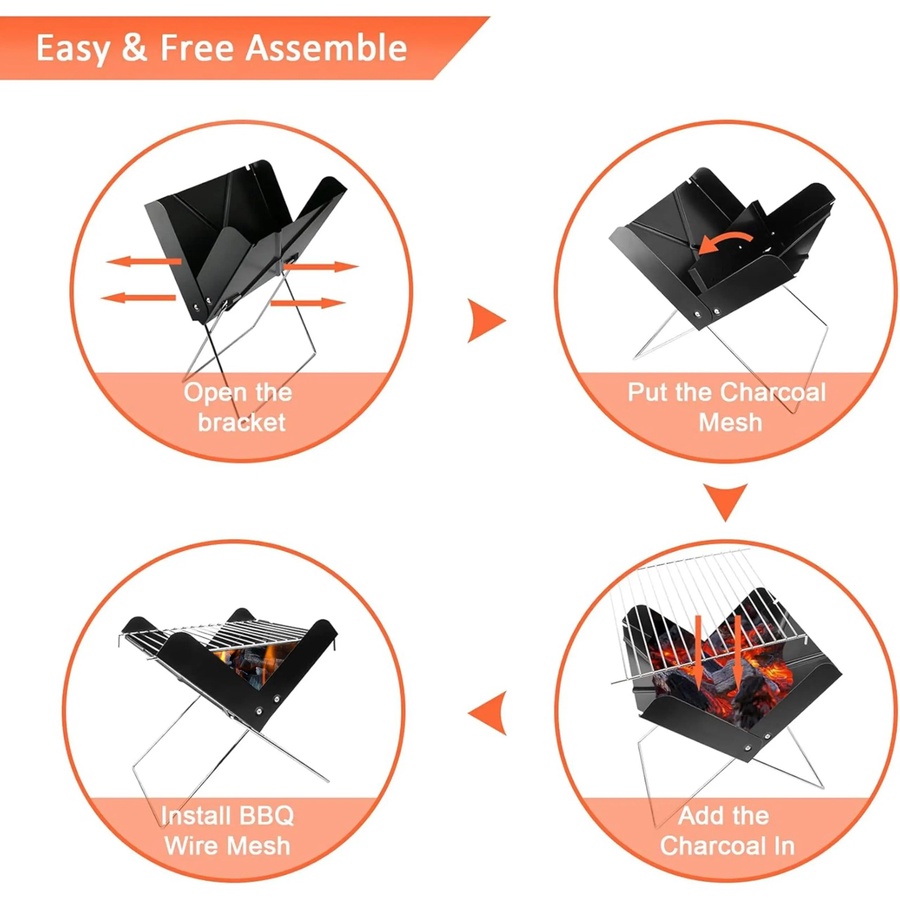 Easy & Free Assemble

Open the bracket

Put the Charcoal Mesh

Add the Charcoal In

Install BBQ Wire Mesh