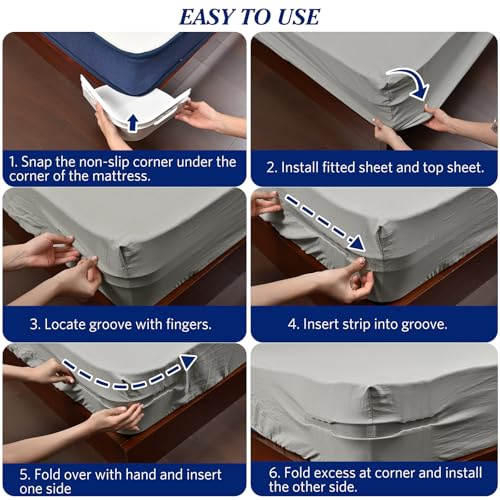 EASY TO USE

1. Snap the non-slip corner under the corner of the mattress.

2. Install fitted sheet and top sheet.

3. Locate groove with fingers.

4. Insert strip into groove.

5. Fold over with hand and insert one side

6. Fold excess at corner and install the other side.