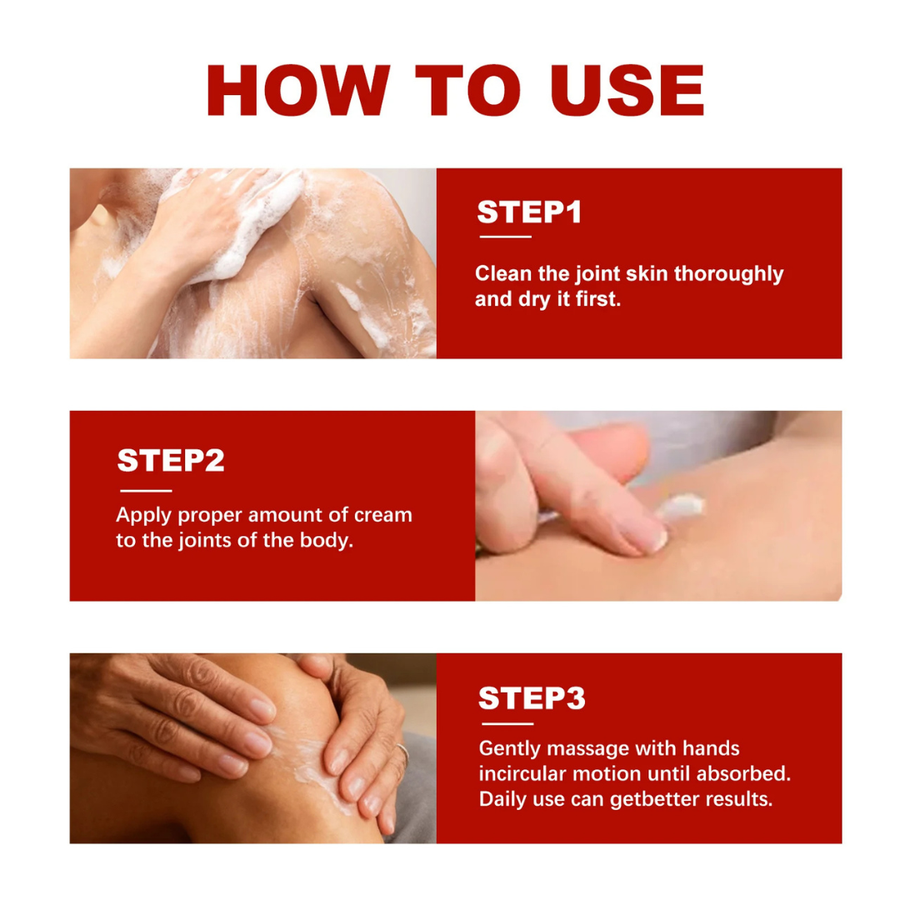 HOW TO USE

STEP1

Clean the joint skin thoroughly and dry it first.

STEP2

Apply proper amount of cream to the joints of the body.

STEP3

Gently massage with hands incircular motion until absorbed. Daily use can getbetter results.