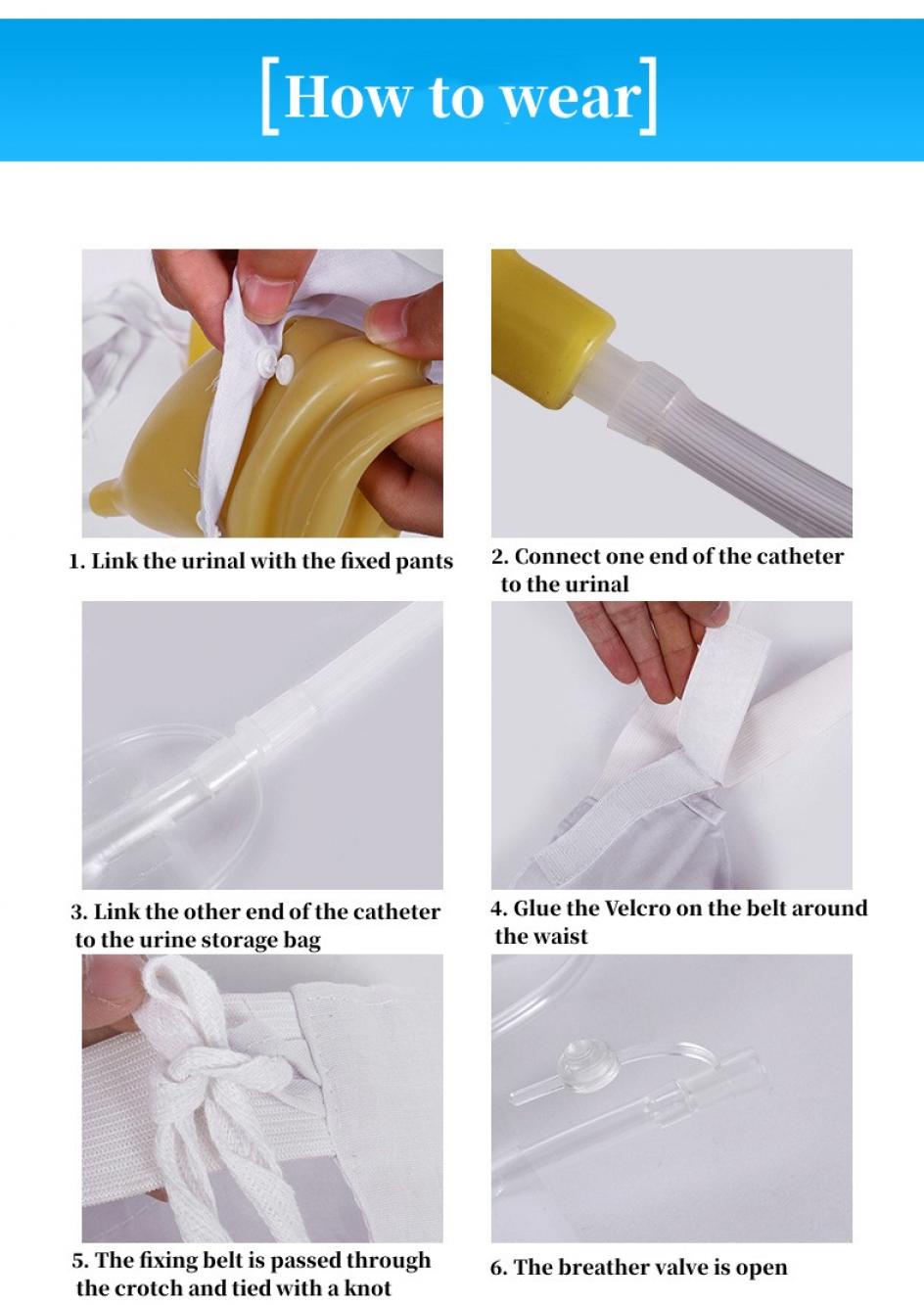 [How to wear]

1. Link the urinal with the fixed pants

2. Connect one end of the catheter to the urinal

3. Link the other end of the catheter to the urine storage bag

4. Glue the Velcro on the belt around the waist

5. The fixing belt is passed through the crotch and tied with a knot

6. The breather valve is open