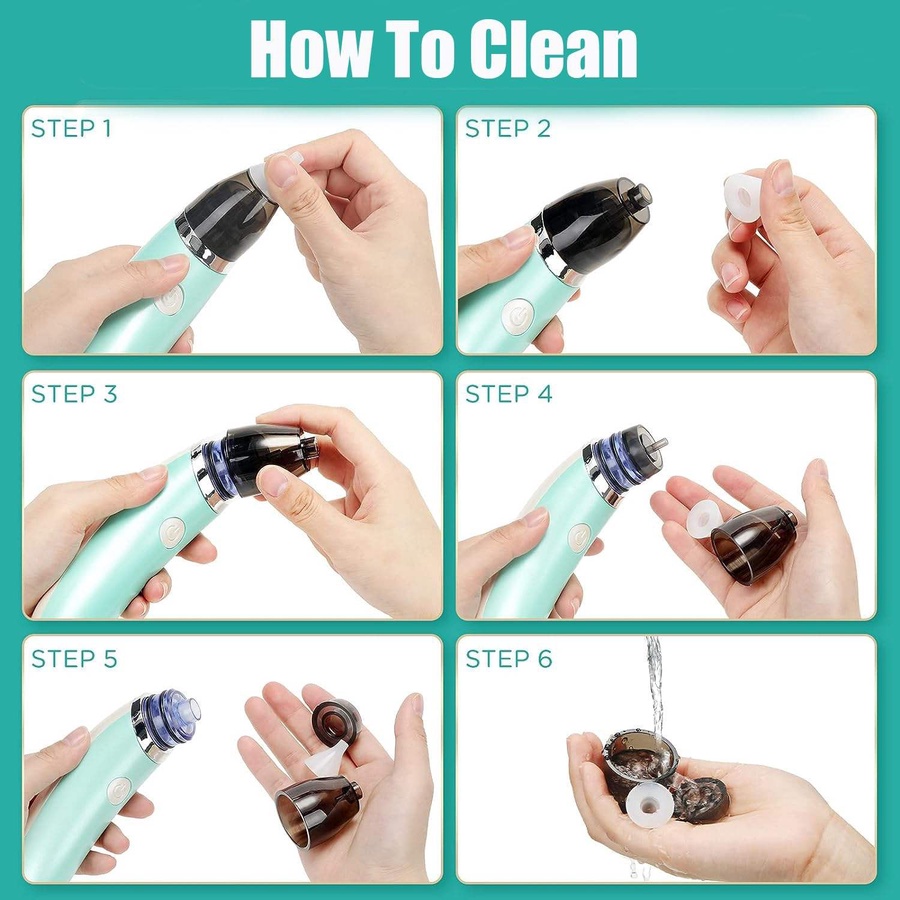 How To Clean

STEP 1

STEP 2

STEP 3

STEP 4

STEP 5

STEP 6