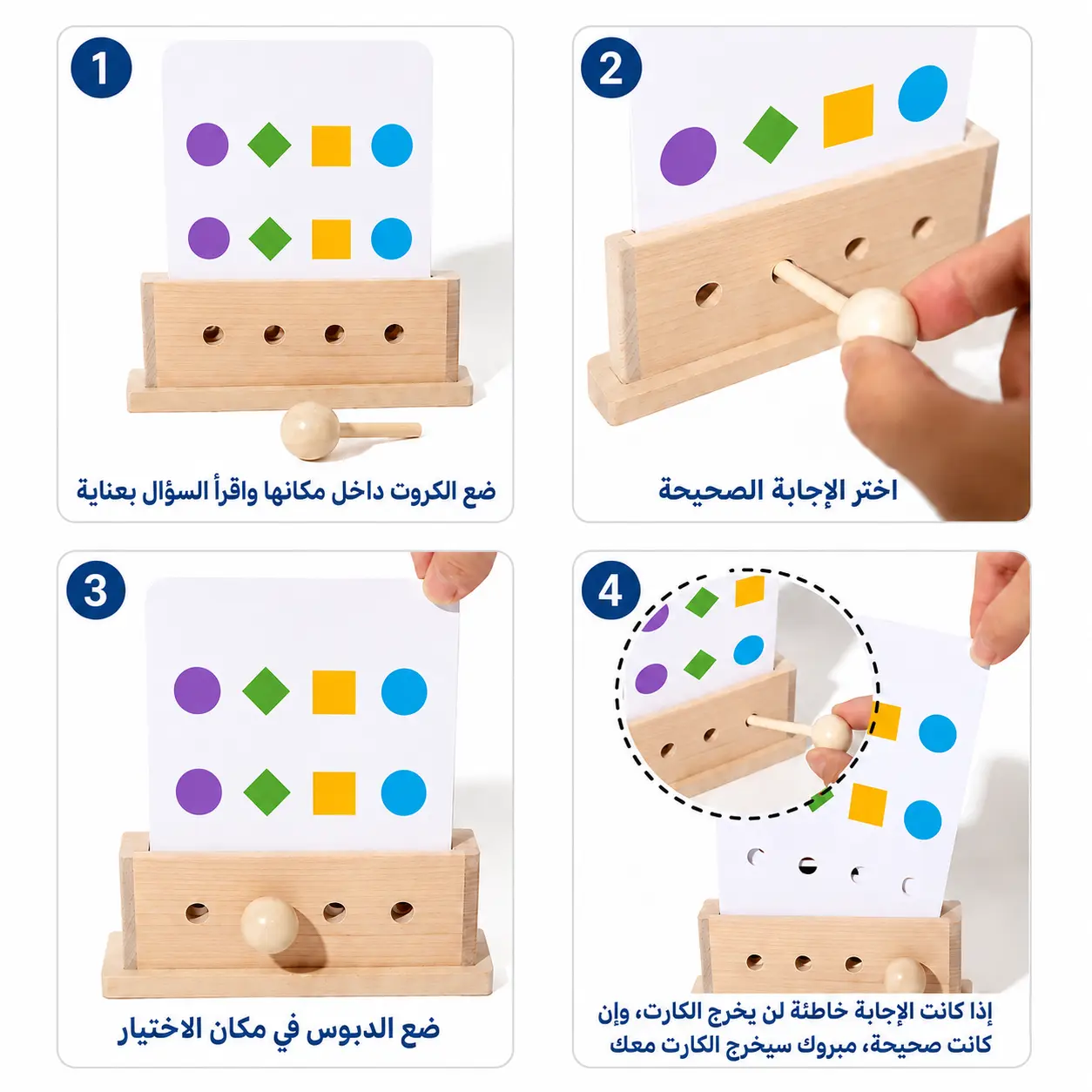 1
ضع الكروت داخل مكانها واقرأ السؤال بعناية

2
اختر الإجابة الصحيحة

3
ضع الدبوس في مكان الاختيار

4
إذا كانت الإجابة خاطئة لن يخرج الكارت، وإن كانت صحيحة، مبروك سيخرج الكارت معك