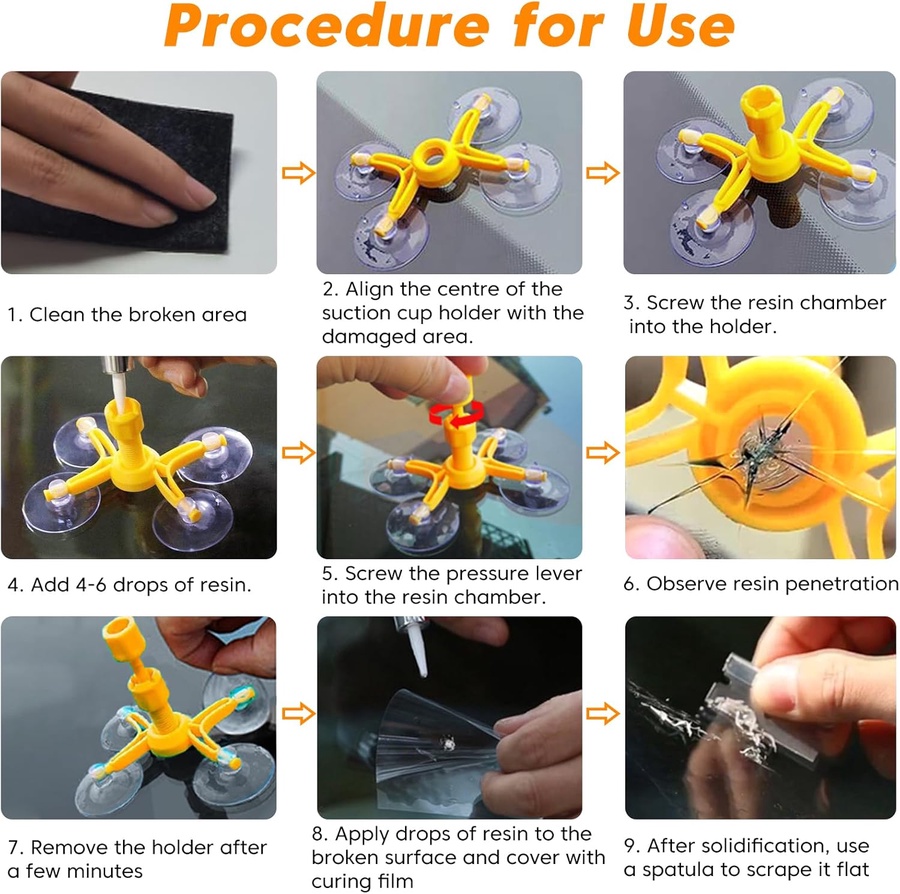 Procedure for Use

1. Clean the broken area

2. Align the centre of the suction cup holder with the damaged area.

3. Screw the resin chamber into the holder.

4. Add 4-6 drops of resin.

5. Screw the pressure lever into the resin chamber.

6. Observe resin penetration

7. Remove the holder after a few minutes

8. Apply drops of resin to the broken surface and cover with curing film

9. After solidification, use a spatula to scrape it flat