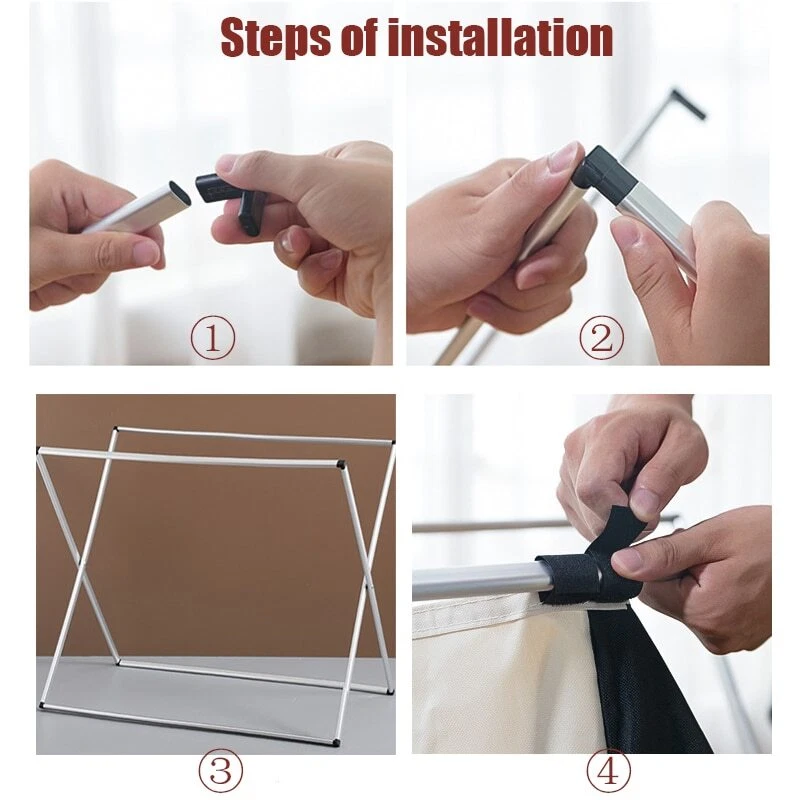 Steps of installation

①

②

③

④