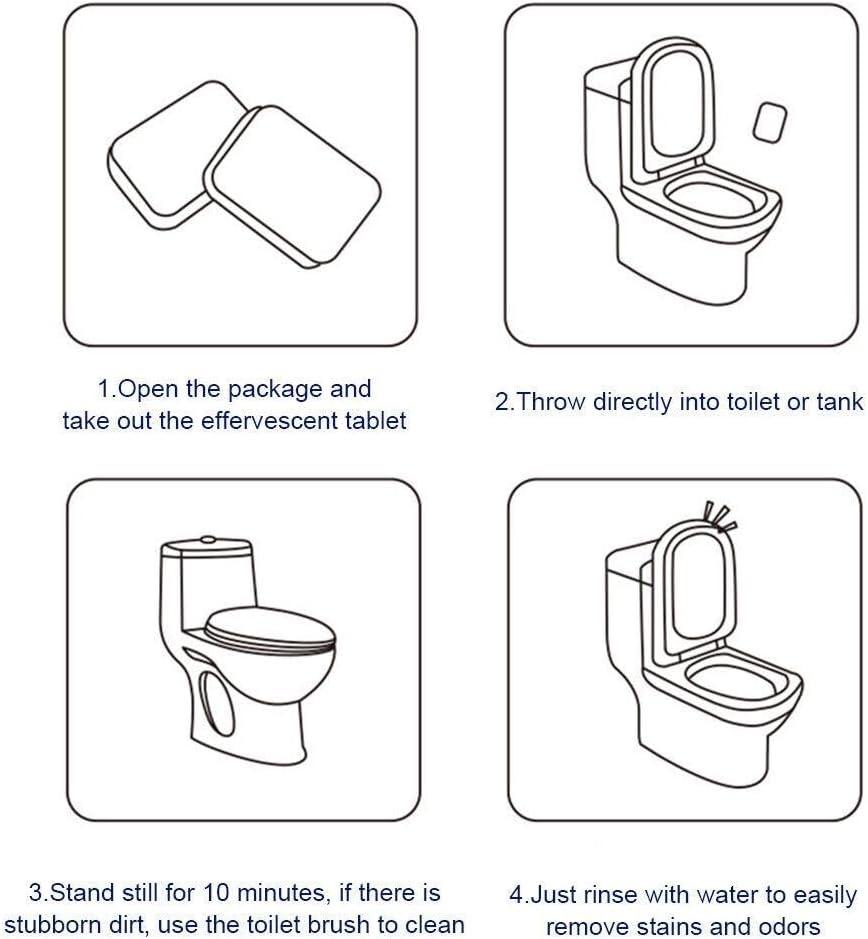 1.Open the package and take out the effervescent tablet

2.Throw directly into toilet or tank

3.Stand still for 10 minutes, if there is stubborn dirt, use the toilet brush to clean

4.Just rinse with water to easily remove stains and odors