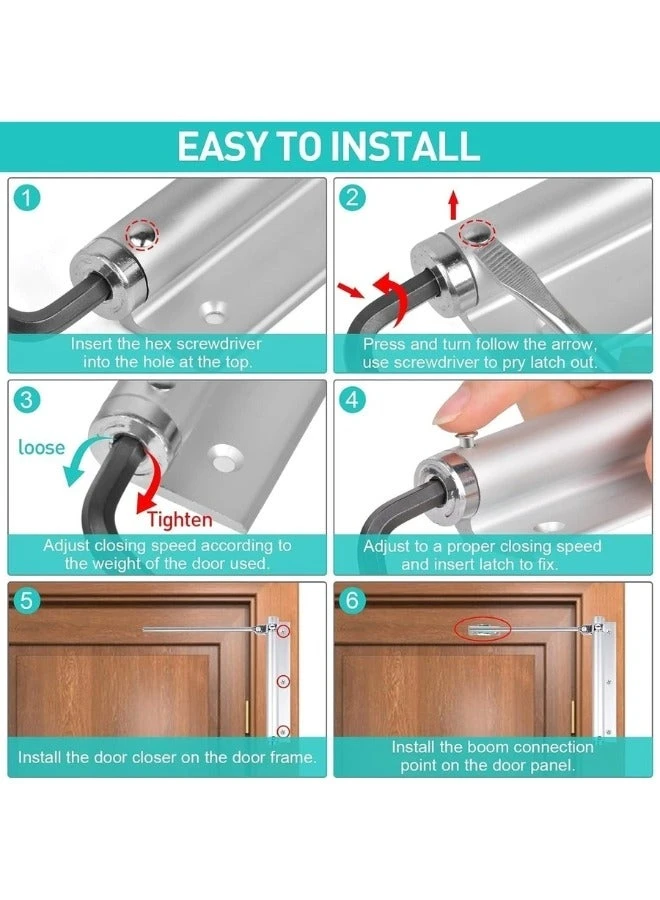 EASY TO INSTALL

1
Insert the hex screwdriver into the hole at the top.

2
Press and turn follow the arrow, use screwdriver to pry latch out.

3
loose
Tighten
Adjust closing speed according to the weight of the door used.

4
Adjust to a proper closing speed and insert latch to fix.

5
Install the door closer on the door frame.

6
Install the boom connection point on the door panel.