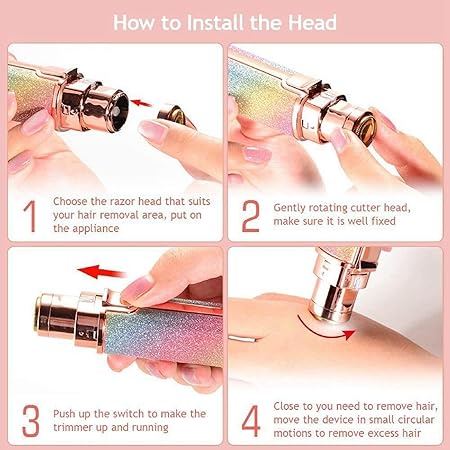 How to Install the Head

1 Choose the razor head that suits your hair removal area, put on the appliance

2 Gently rotating cutter head, make sure it is well fixed

3 Push up the switch to make the trimmer up and running

4 Close to you need to remove hair, move the device in small circular motions to remove excess hair