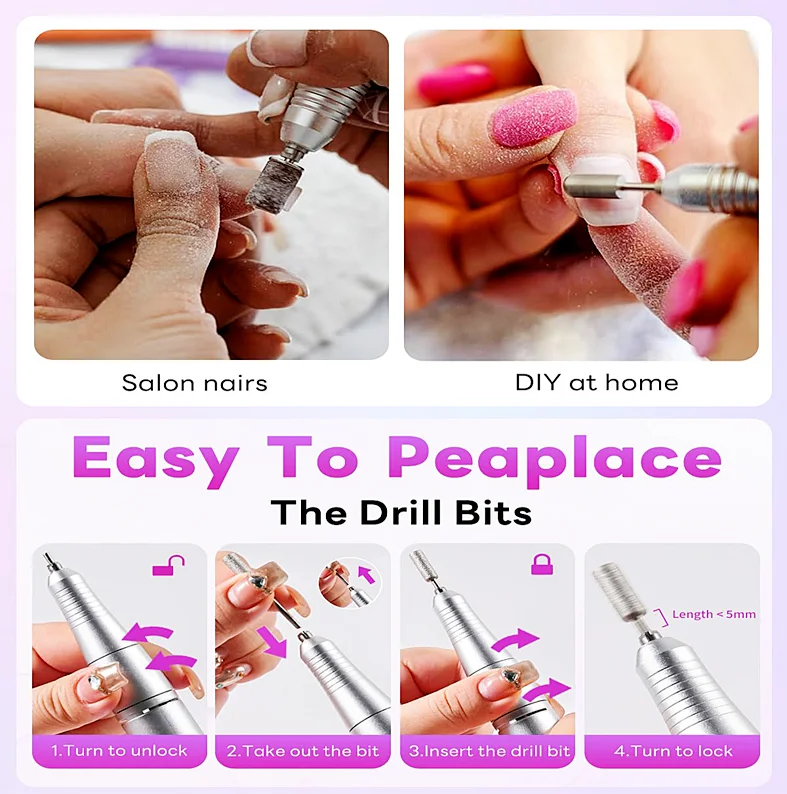 Salon nairs

DIY at home

Easy To Peaplace

The Drill Bits

Length < 5mm

1.Turn to unlock

2.Take out the bit

3.Insert the drill bit

4.Turn to lock