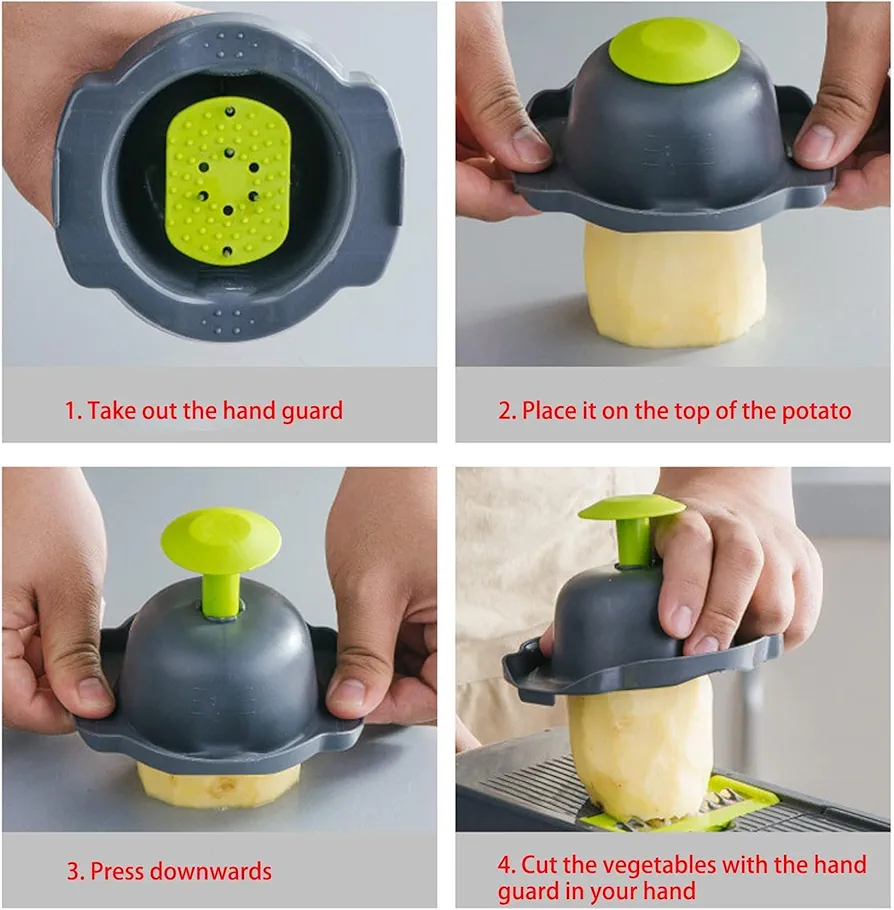 1. Take out the hand guard

2. Place it on the top of the potato

3. Press downwards

4. Cut the vegetables with the hand guard in your hand