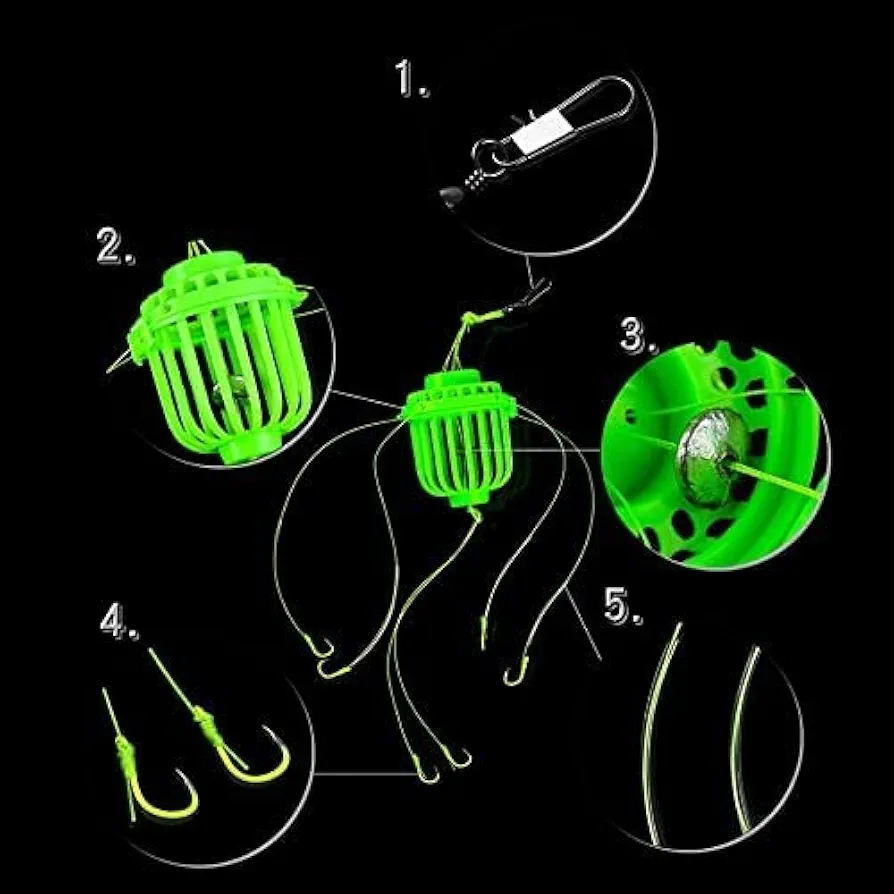 1.

2.

3.

4.

5.