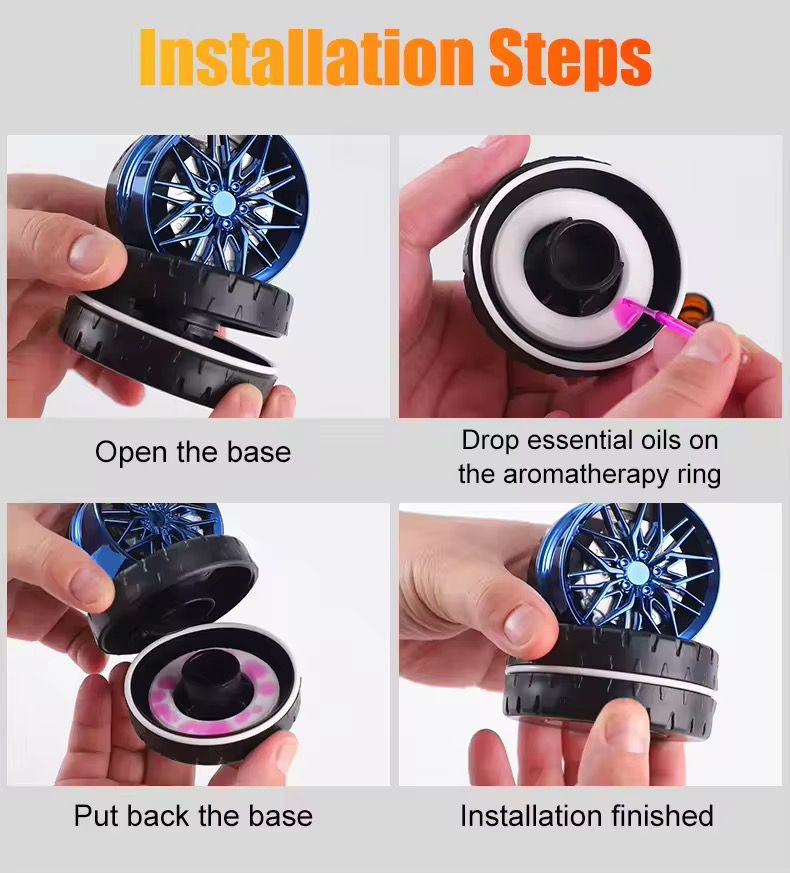 Installation Steps

Open the base

Drop essential oils on the aromatherapy ring

Put back the base

Installation finished