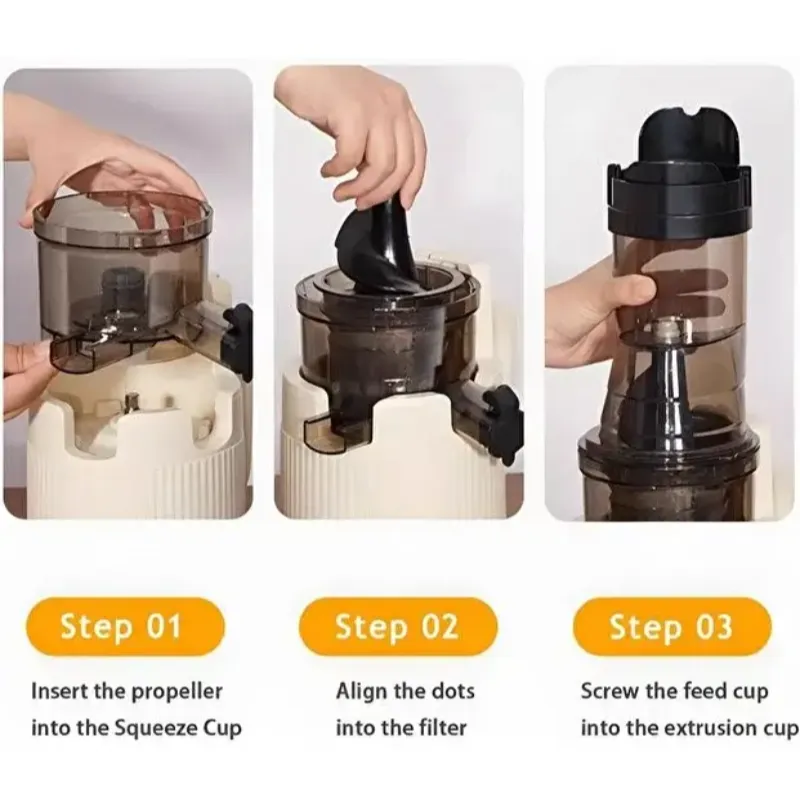 Step 01

Insert the propeller into the Squeeze Cup

Step 02

Align the dots into the filter

Step 03

Screw the feed cup into the extrusion cup