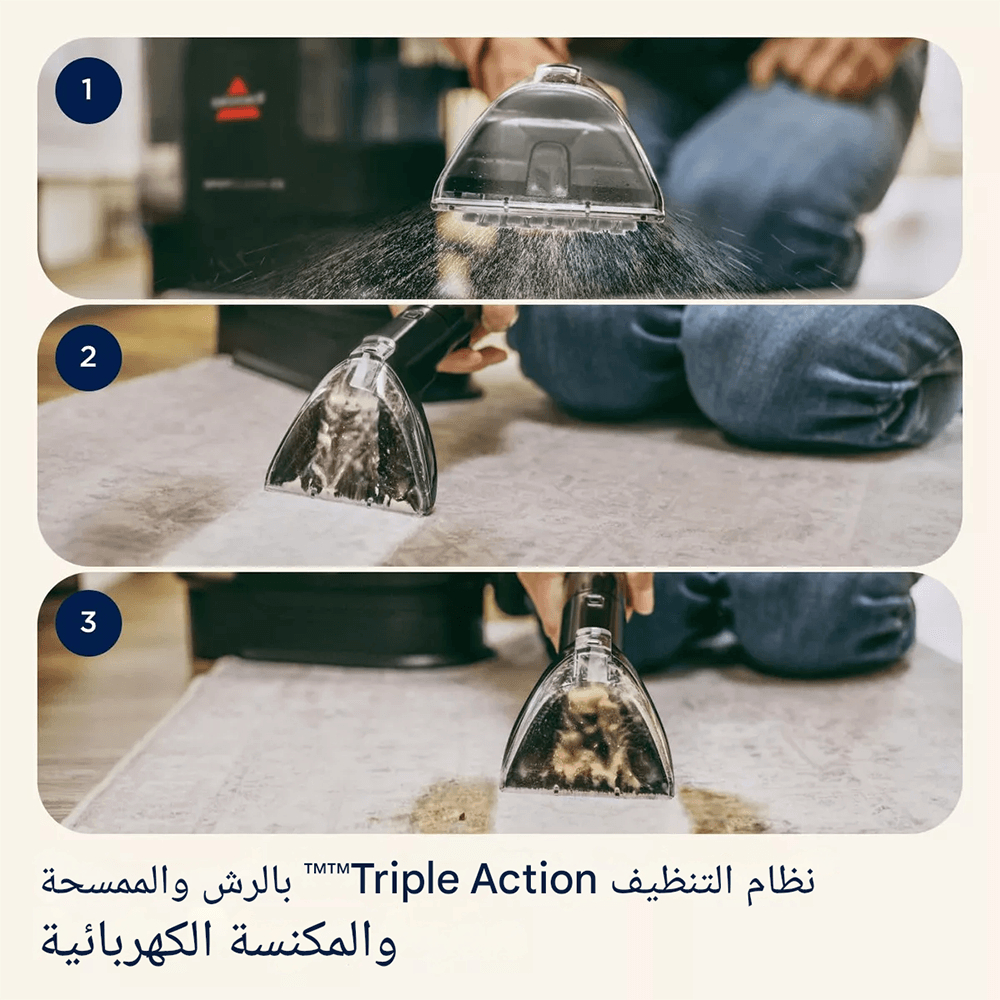 1

2

3

نظام التنظيف Triple Action™™ بالرش والممسحة والمكنسة الكهربائية