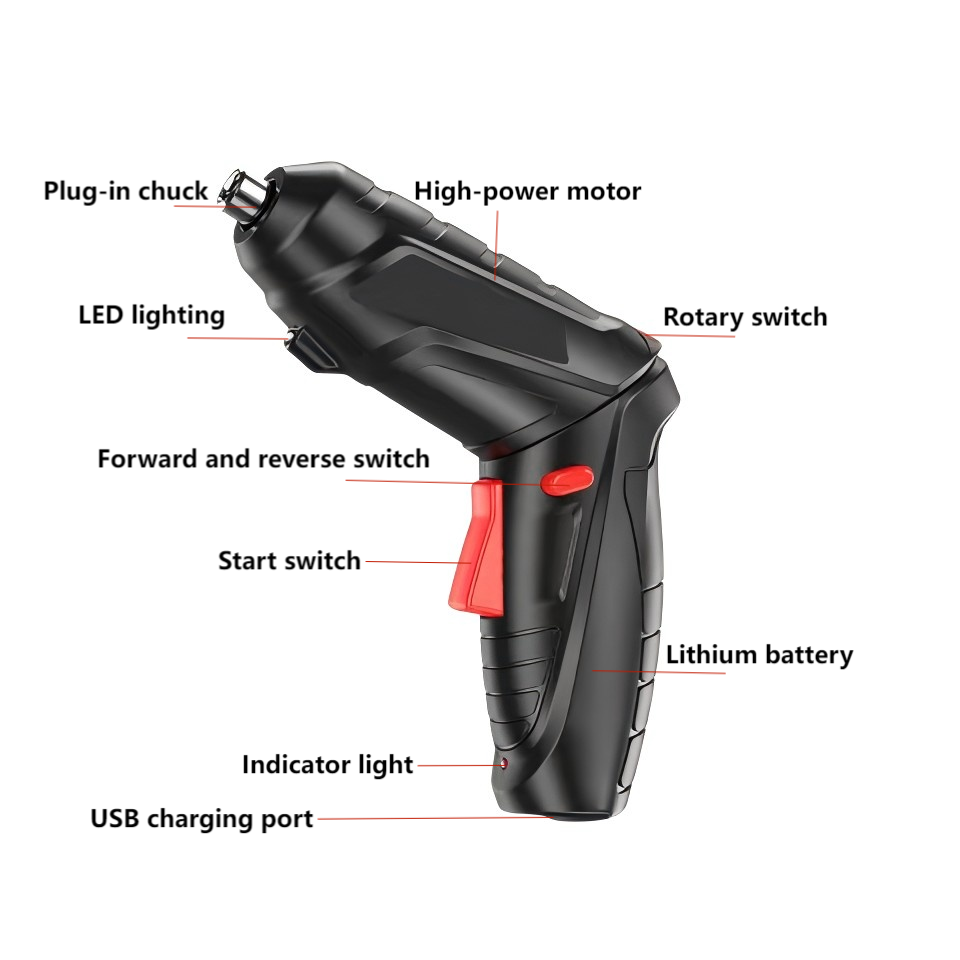 Plug-in chuck
High-power motor
LED lighting
Rotary switch
Forward and reverse switch
Start switch
Lithium battery
Indicator light
USB charging port