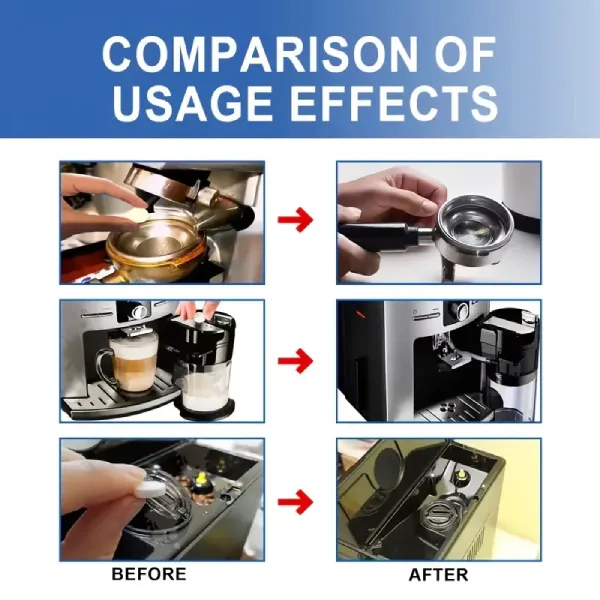 COMPARISON OF USAGE EFFECTS

BEFORE

AFTER