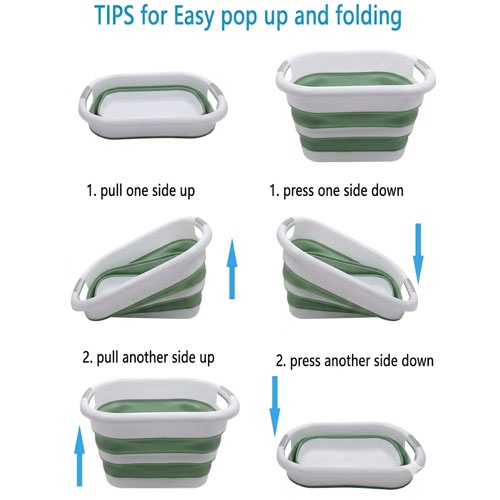 TIPS for Easy pop up and folding

1. pull one side up

2. pull another side up

1. press one side down

2. press another side down