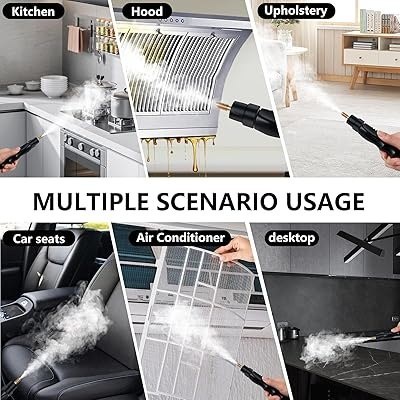 Kitchen

Hood

Upholstery

MULTIPLE SCENARIO USAGE

Car seats

Air Conditioner

desktop