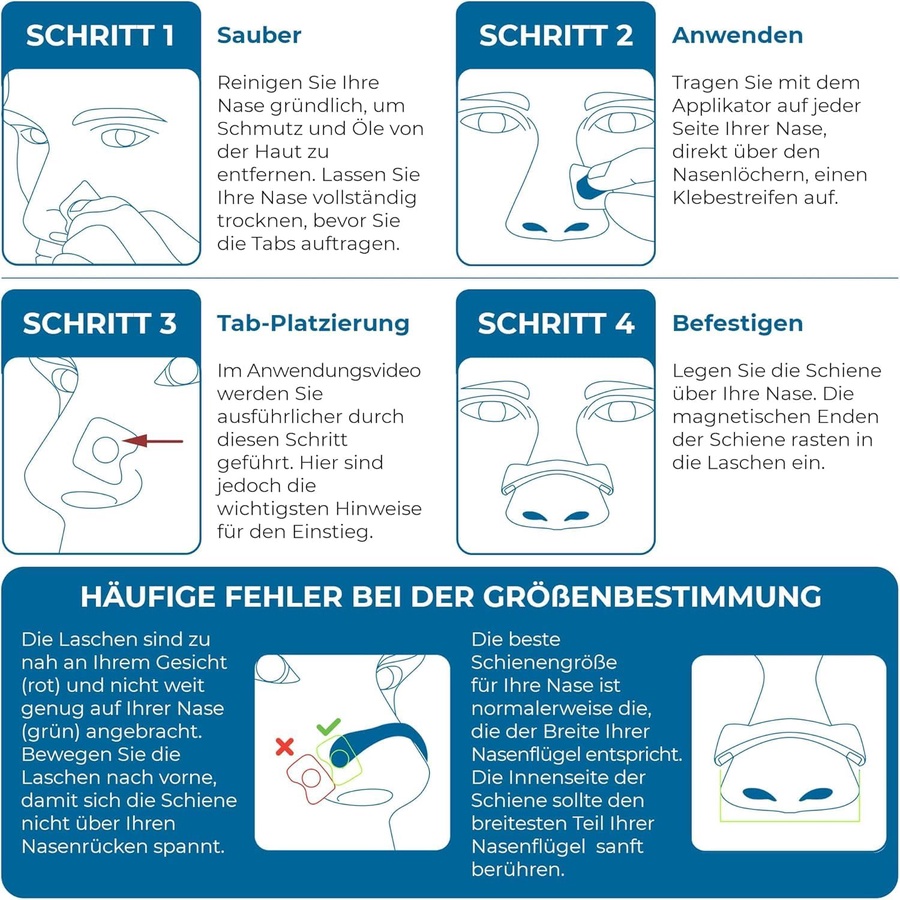 SCHRITT 1

Sauber

Reinigen Sie Ihre Nase gründlich, um Schmutz und Öle von der Haut zu entfernen. Lassen Sie Ihre Nase vollständig trocknen, bevor Sie die Tabs auftragen.

SCHRITT 2

Anwenden

Tragen Sie mit dem Applikator auf jeder Seite Ihrer Nase, direkt über den Nasenlöchern, einen Klebestreifen auf.

SCHRITT 3

Tab-Platzierung

Im Anwendungsvideo werden Sie ausführlicher durch diesen Schritt geführt. Hier sind jedoch die wichtigsten Hinweise für den Einstieg.

SCHRITT 4

Befestigen

Legen Sie die Schiene über Ihre Nase. Die magnetischen Enden der Schiene rasten in die Laschen ein.

HÄUFIGE FEHLER BEI DER GRÖßENBESTIMMUNG

Die Laschen sind zu nah an Ihrem Gesicht (rot) und nicht weit genug auf Ihrer Nase (grün) angebracht. Bewegen Sie die Laschen nach vorne, damit sich die Schiene nicht über Ihren Nasenrücken spannt.

Die beste Schienengröße für Ihre Nase ist normalerweise die, die der Breite Ihrer Nasenflügel entspricht. Die Innenseite der Schiene sollte den breitesten Teil Ihrer Nasenflügel sanft berühren.