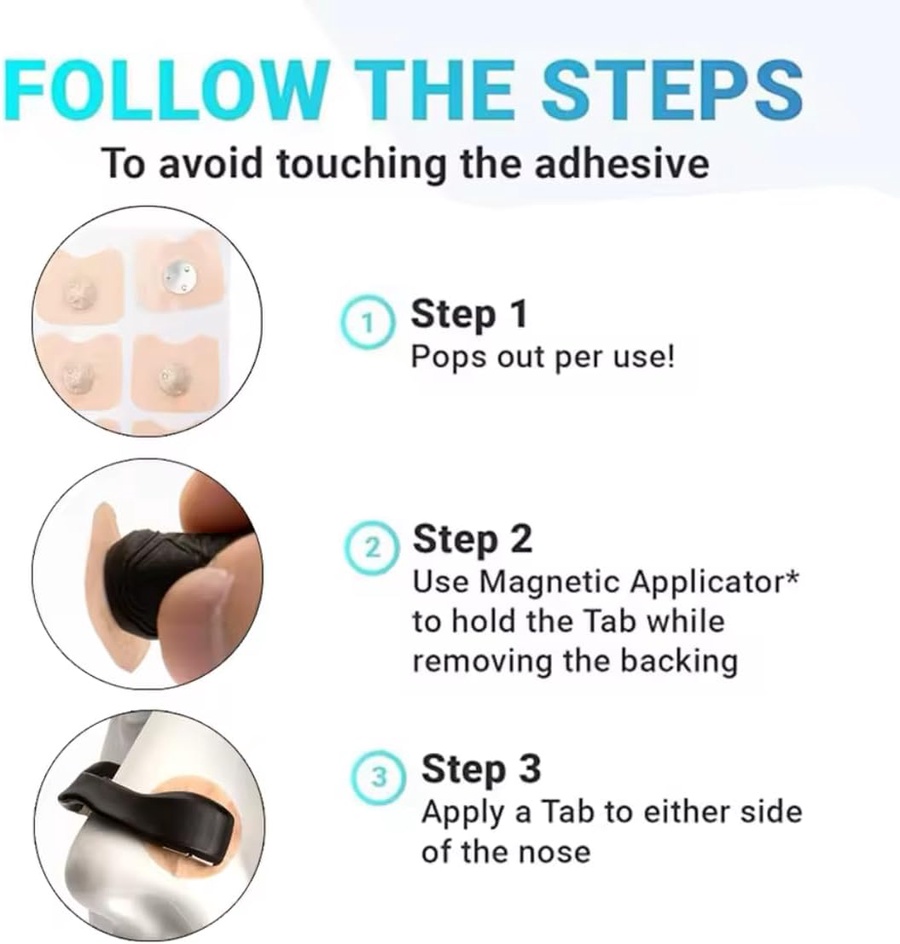 FOLLOW THE STEPS
To avoid touching the adhesive

1 Step 1
Pops out per use!

2 Step 2
Use Magnetic Applicator* to hold the Tab while removing the backing

3 Step 3
Apply a Tab to either side of the nose