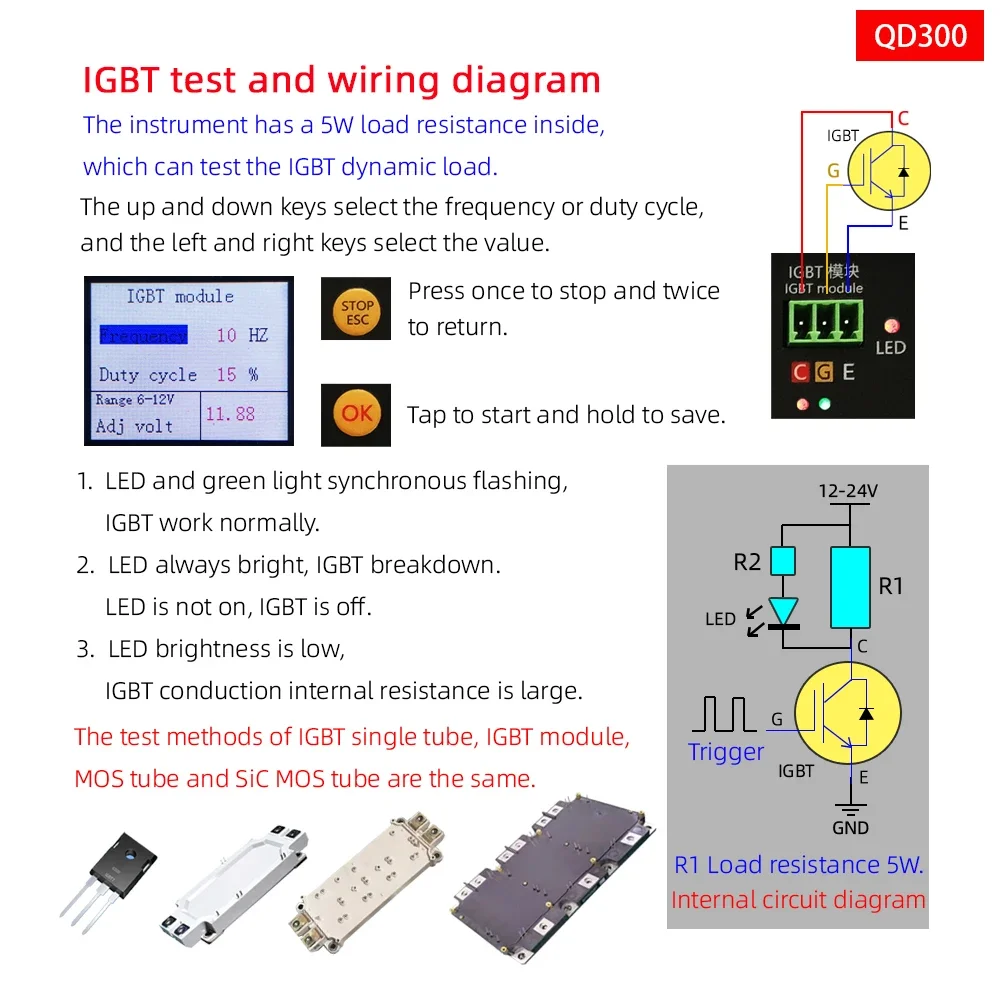 QD300

IGBT test and wiring diagram

The instrument has a 5W load resistance inside, which can test the IGBT dynamic load.

The up and down keys select the frequency or duty cycle, and the left and right keys select the value.

IGBT module
Frequency 10 HZ
Duty cycle 15 %
Range 6-12V
Adj volt 11.88

STOP ESC
Press once to stop and twice to return.

OK
Tap to start and hold to save.

IGBT
C
G
E
IGBT 模块
IGBT module
LED
C G E

1. LED and green light synchronous flashing, IGBT work normally.
2. LED always bright, IGBT breakdown. LED is not on, IGBT is off.
3. LED brightness is low, IGBT conduction internal resistance is large.

The test methods of IGBT single tube, IGBT module, MOS tube and SiC MOS tube are the same.

12-24V
R2
R1
LED
C
G
Trigger
IGBT
E
GND

R1 Load resistance 5W.
Internal circuit diagram