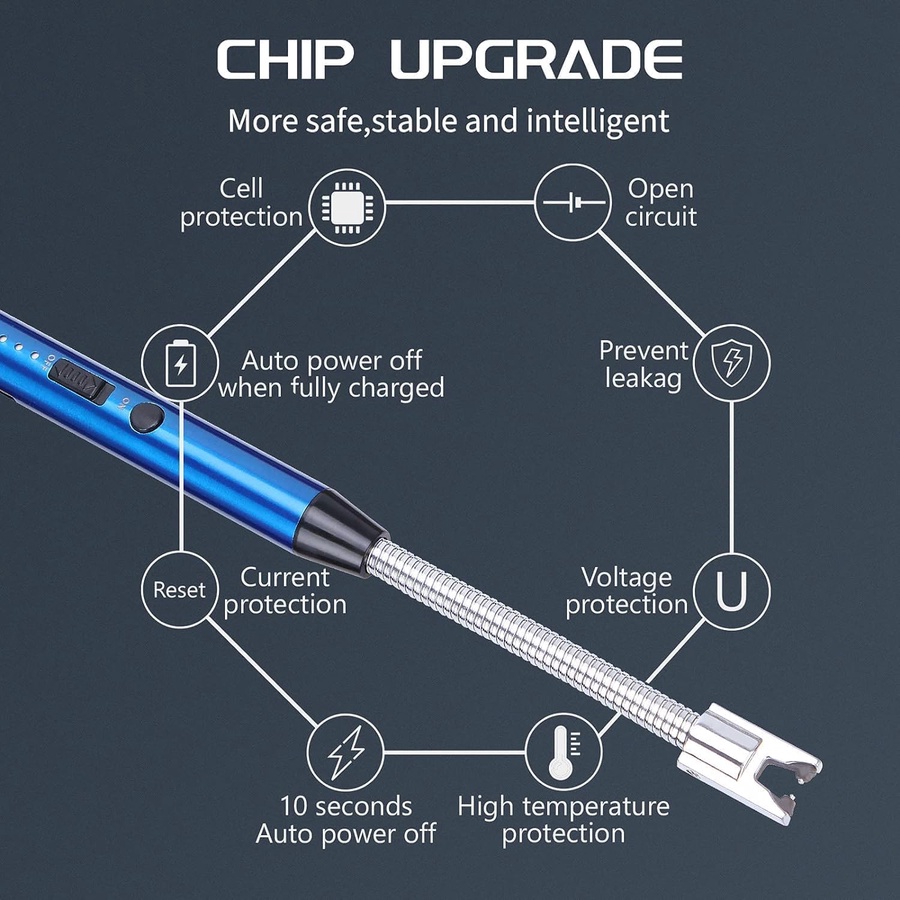 CHIP UPGRADE

More safe,stable and intelligent

Cell protection

Open circuit

Auto power off when fully charged

Prevent leakag

Reset

Current protection

Voltage protection

U

10 seconds Auto power off

High temperature protection