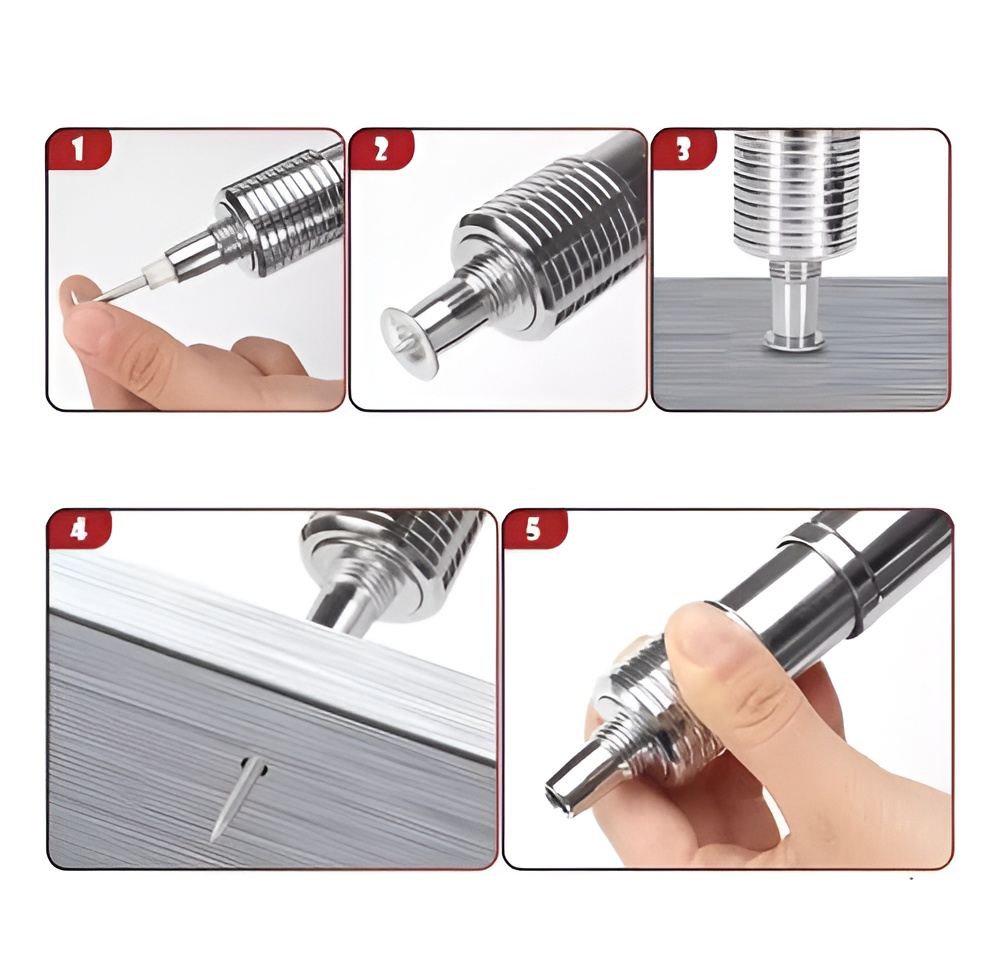 1
2
3
4
5