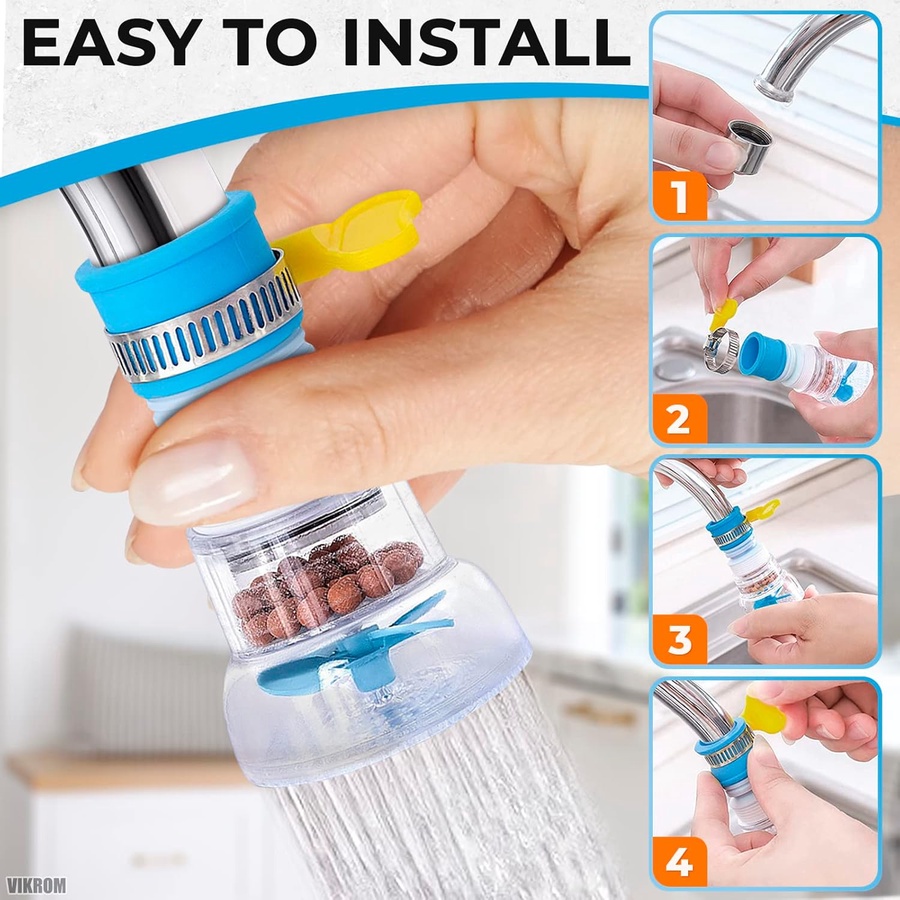 EASY TO INSTALL

1

2

3

4

VIKROM