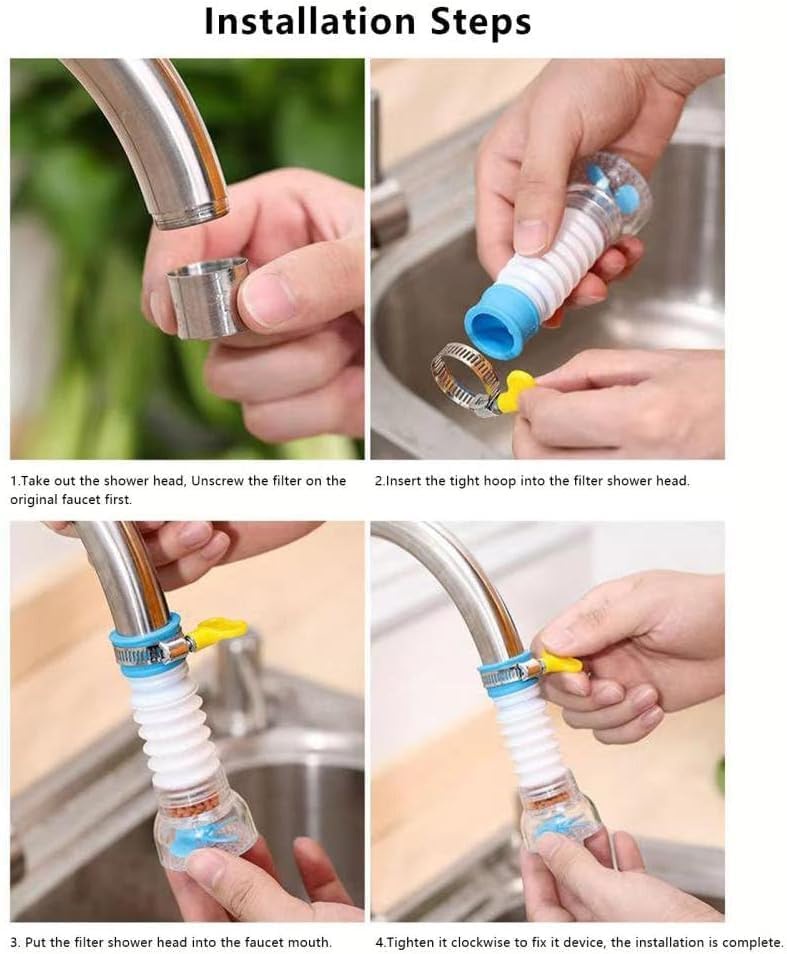 Installation Steps

1.Take out the shower head, Unscrew the filter on the original faucet first.

2.Insert the tight hoop into the filter shower head.

3. Put the filter shower head into the faucet mouth.

4.Tighten it clockwise to fix it device, the installation is complete.