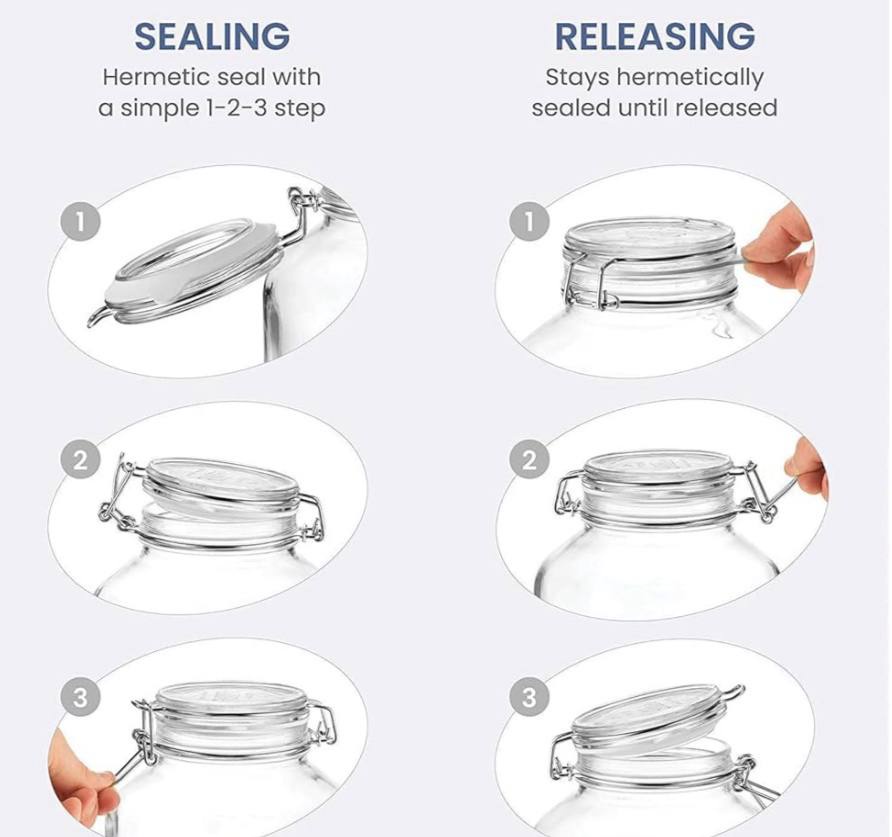 SEALING
Hermetic seal with a simple 1-2-3 step

1

2

3

RELEASING
Stays hermetically sealed until released

1

2

3