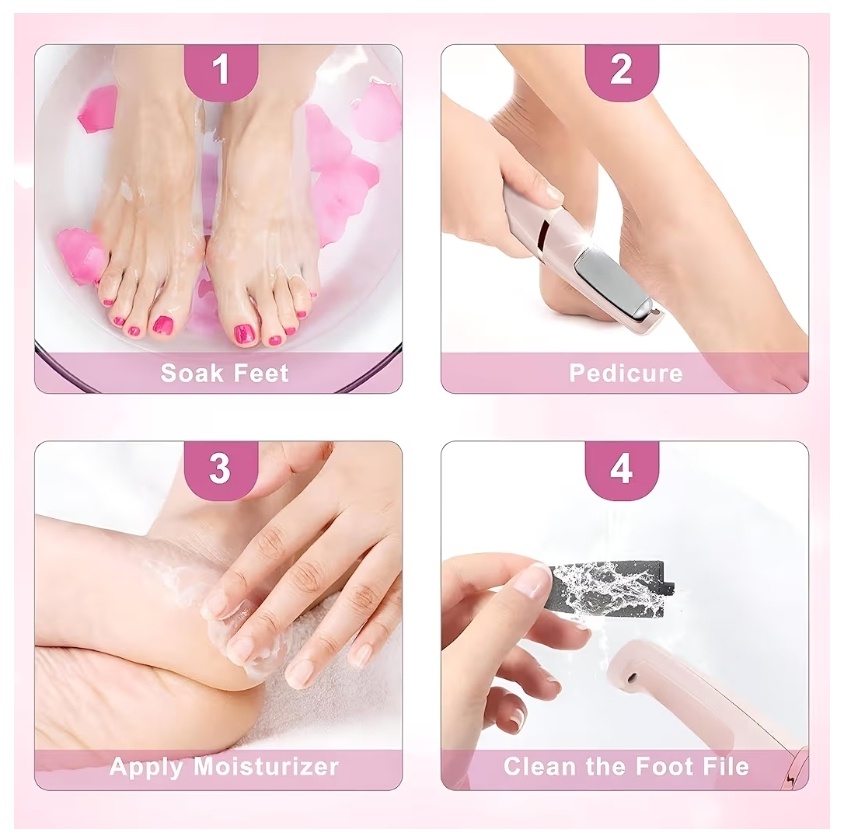 1

Soak Feet

2

Pedicure

3

Apply Moisturizer

4

Clean the Foot File