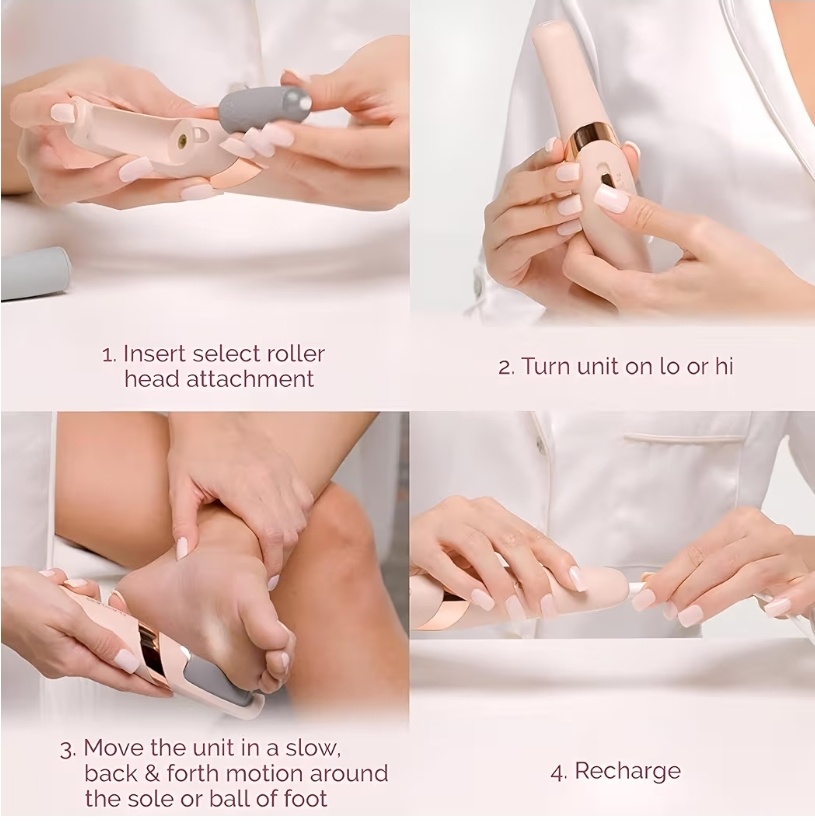 1. Insert select roller head attachment

2. Turn unit on lo or hi

3. Move the unit in a slow, back & forth motion around the sole or ball of foot

4. Recharge