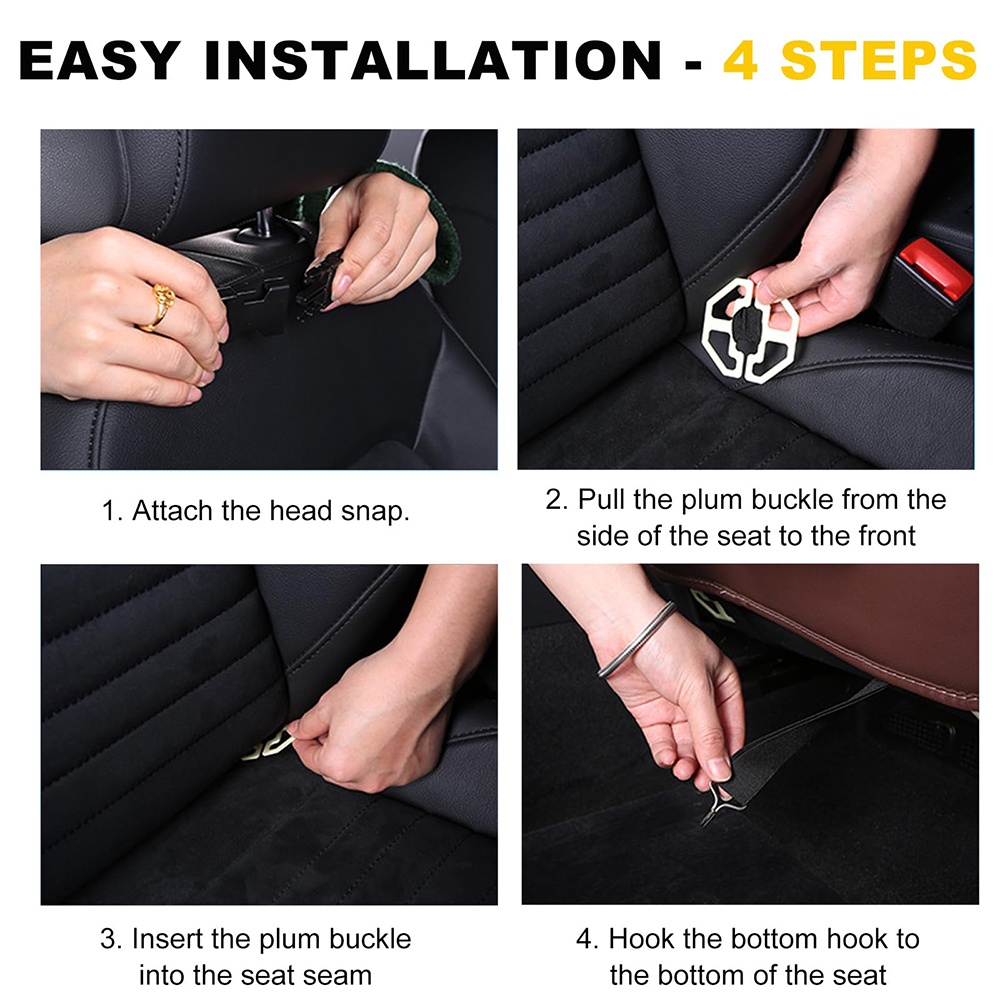 EASY INSTALLATION - 4 STEPS

1. Attach the head snap.

2. Pull the plum buckle from the side of the seat to the front

3. Insert the plum buckle into the seat seam

4. Hook the bottom hook to the bottom of the seat